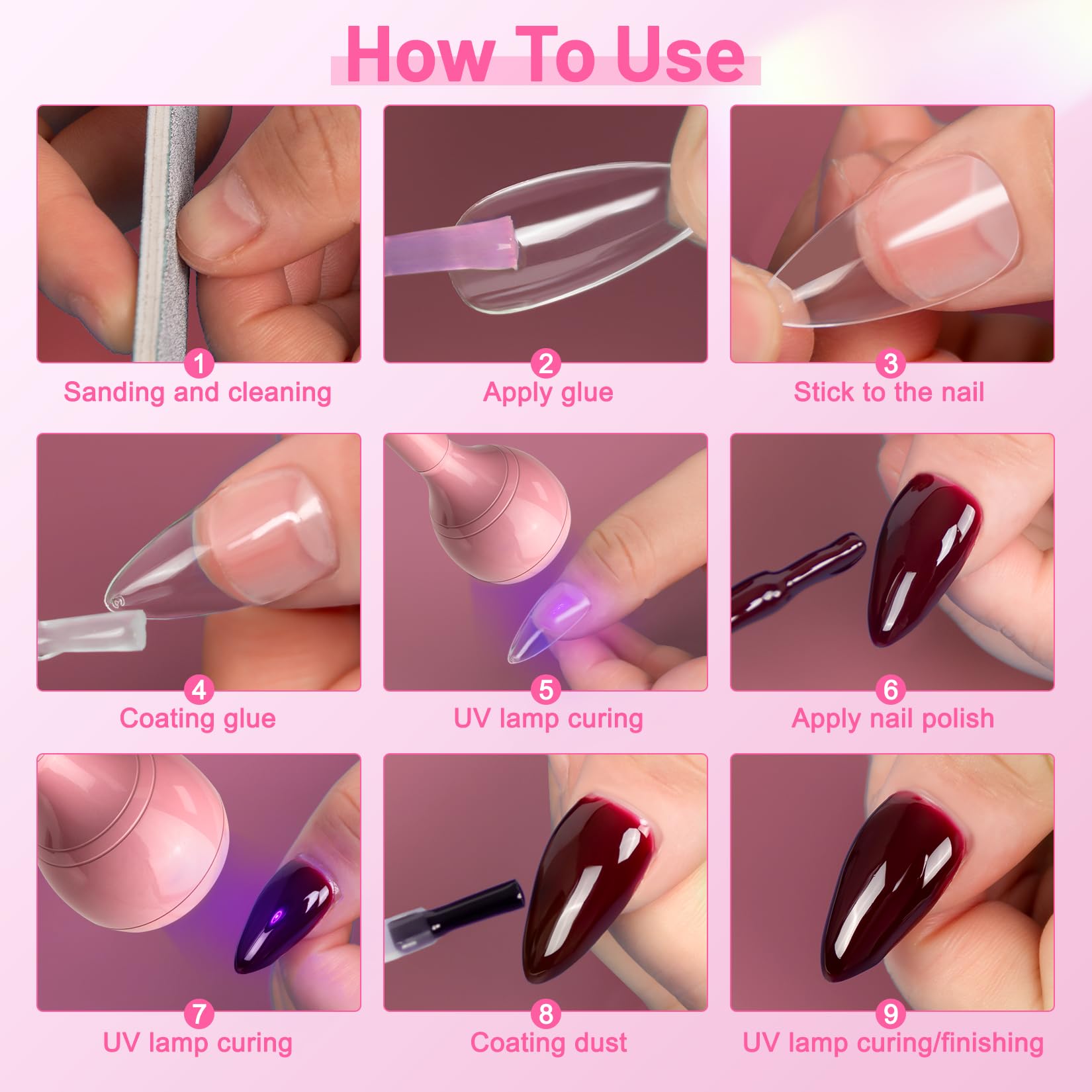 How To Use

1
Sanding and cleaning

2
Apply glue

3
Stick to the nail

4
Coating glue

5
UV lamp curing

6
Apply nail polish

7
UV lamp curing

8
Coating dust

9
UV lamp curing/finishing