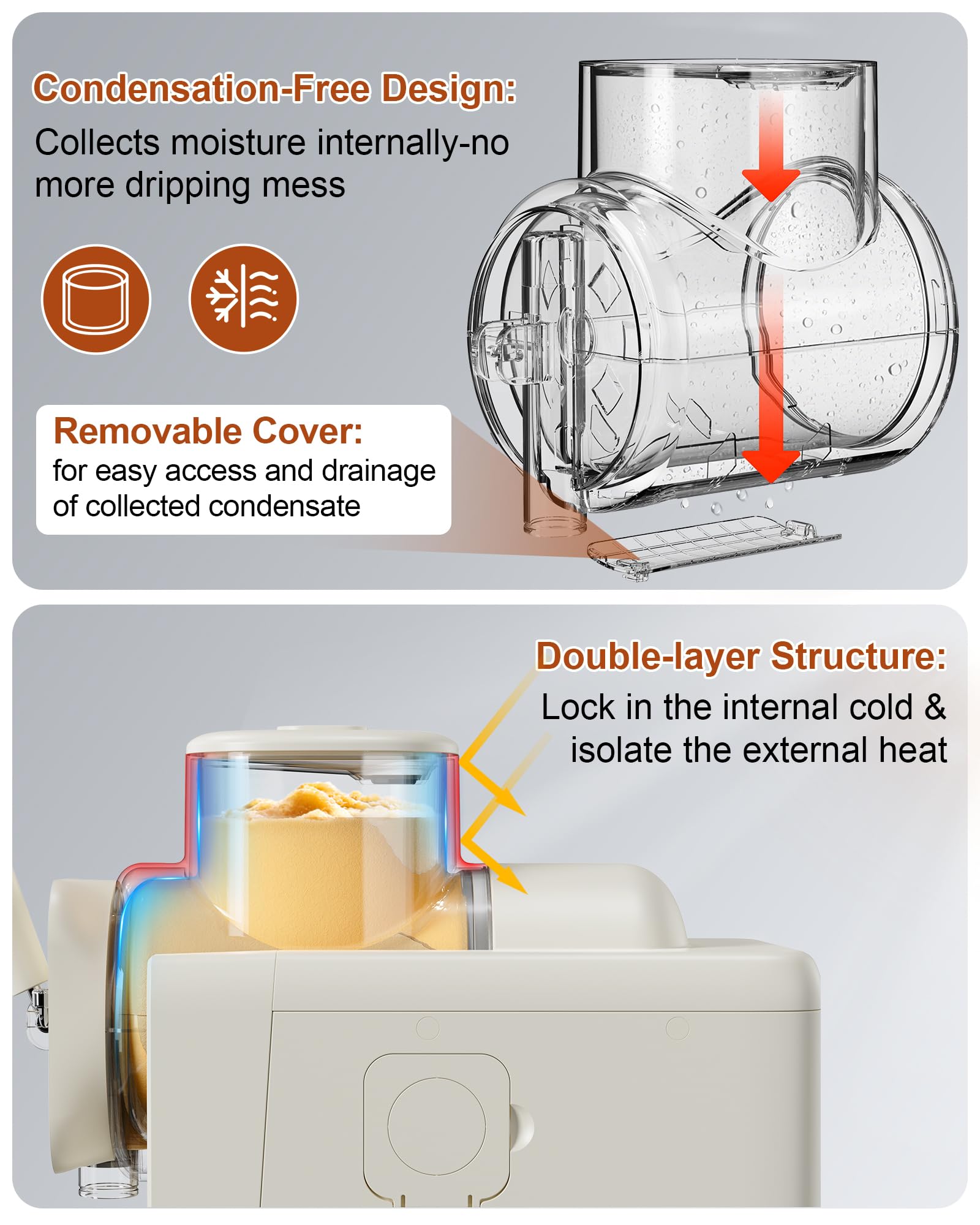 Condensation-Free Design:
Collects moisture internally-no more dripping mess

Removable Cover:
for easy access and drainage of collected condensate

Double-layer Structure:
Lock in the internal cold & isolate the external heat