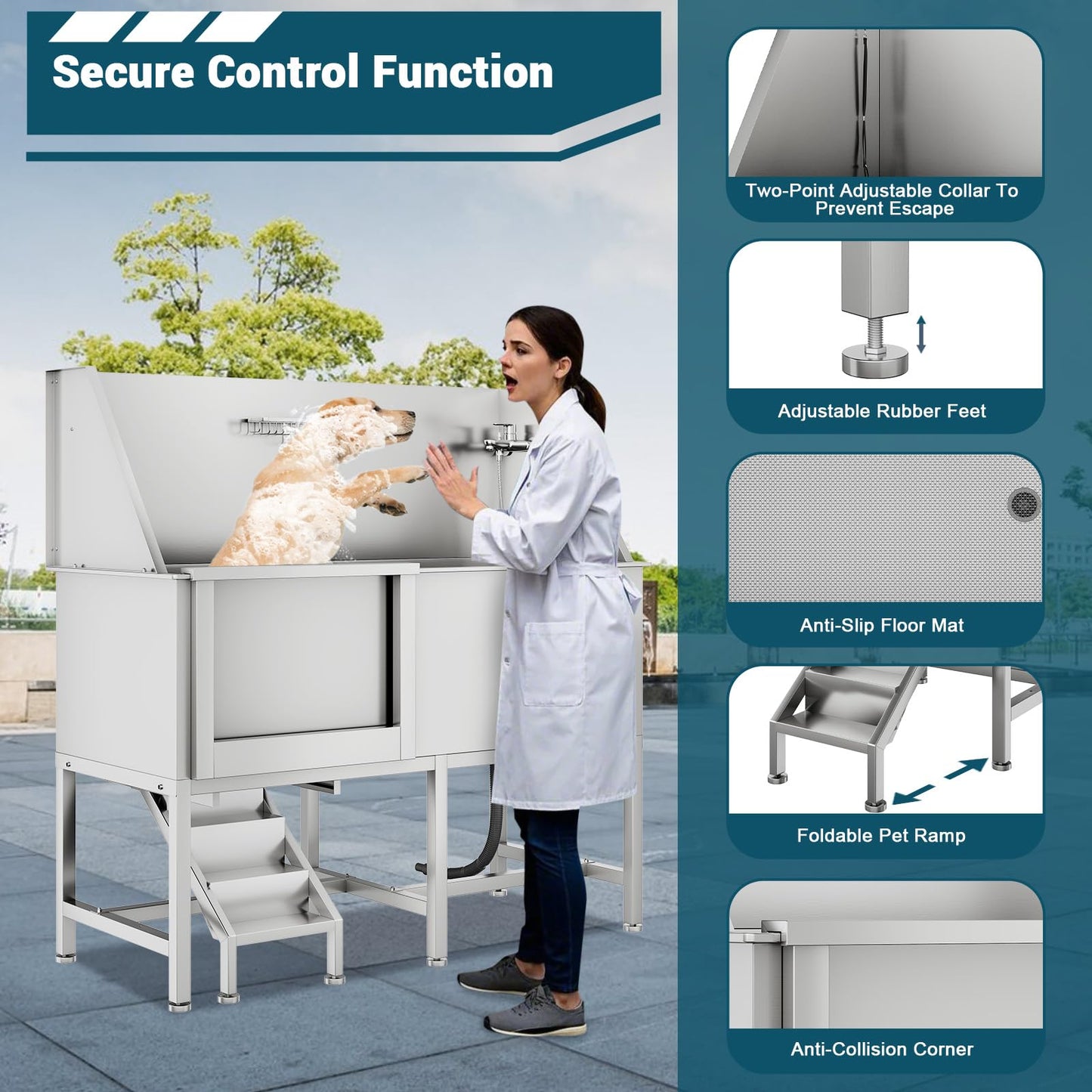 Secure Control Function

Two-Point Adjustable Collar To Prevent Escape

Adjustable Rubber Feet

Anti-Slip Floor Mat

Foldable Pet Ramp

Anti-Collision Corner