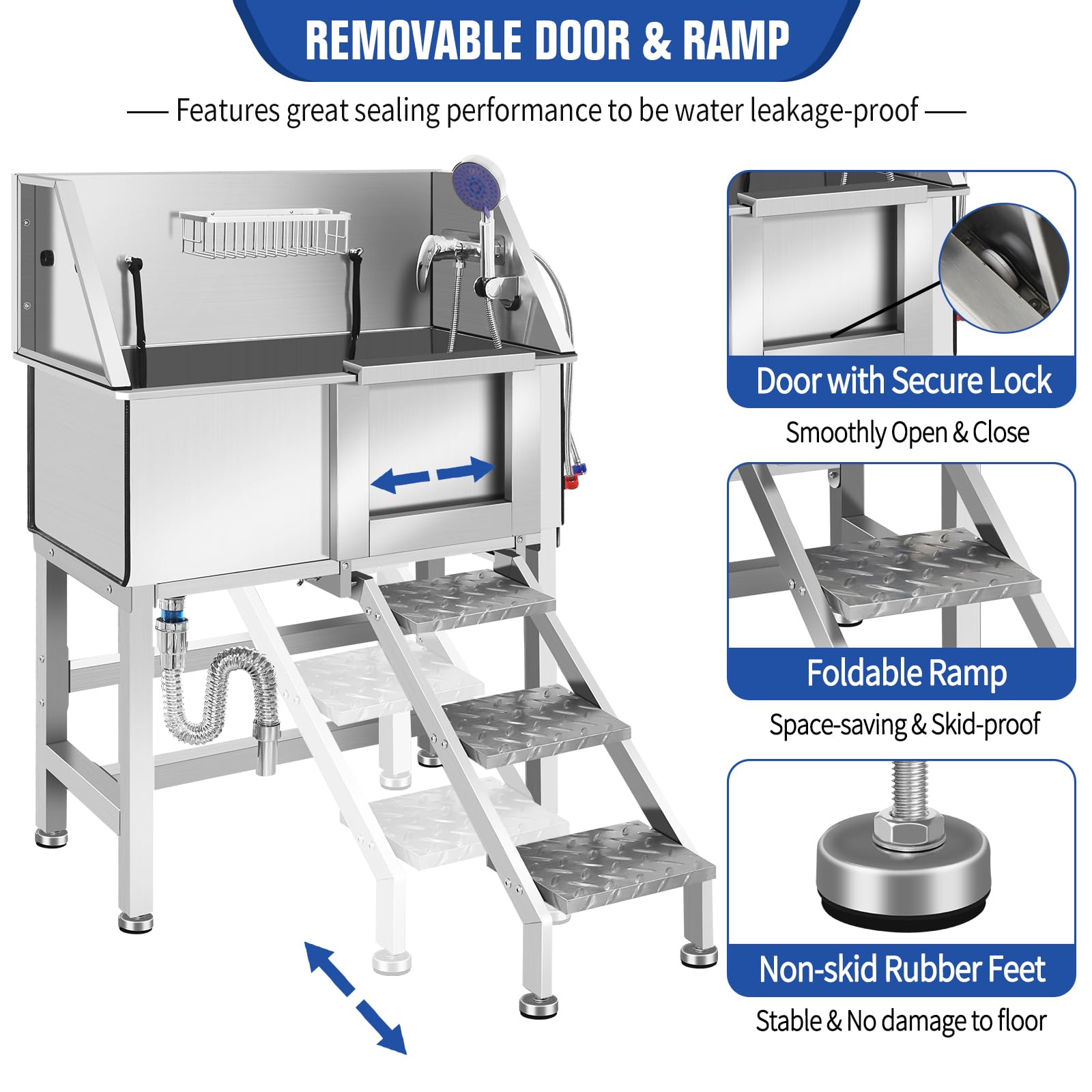 REMOVABLE DOOR & RAMP

— Features great sealing performance to be water leakage-proof —

Door with Secure Lock

Smoothly Open & Close

Foldable Ramp

Space-saving & Skid-proof

Non-skid Rubber Feet

Stable & No damage to floor