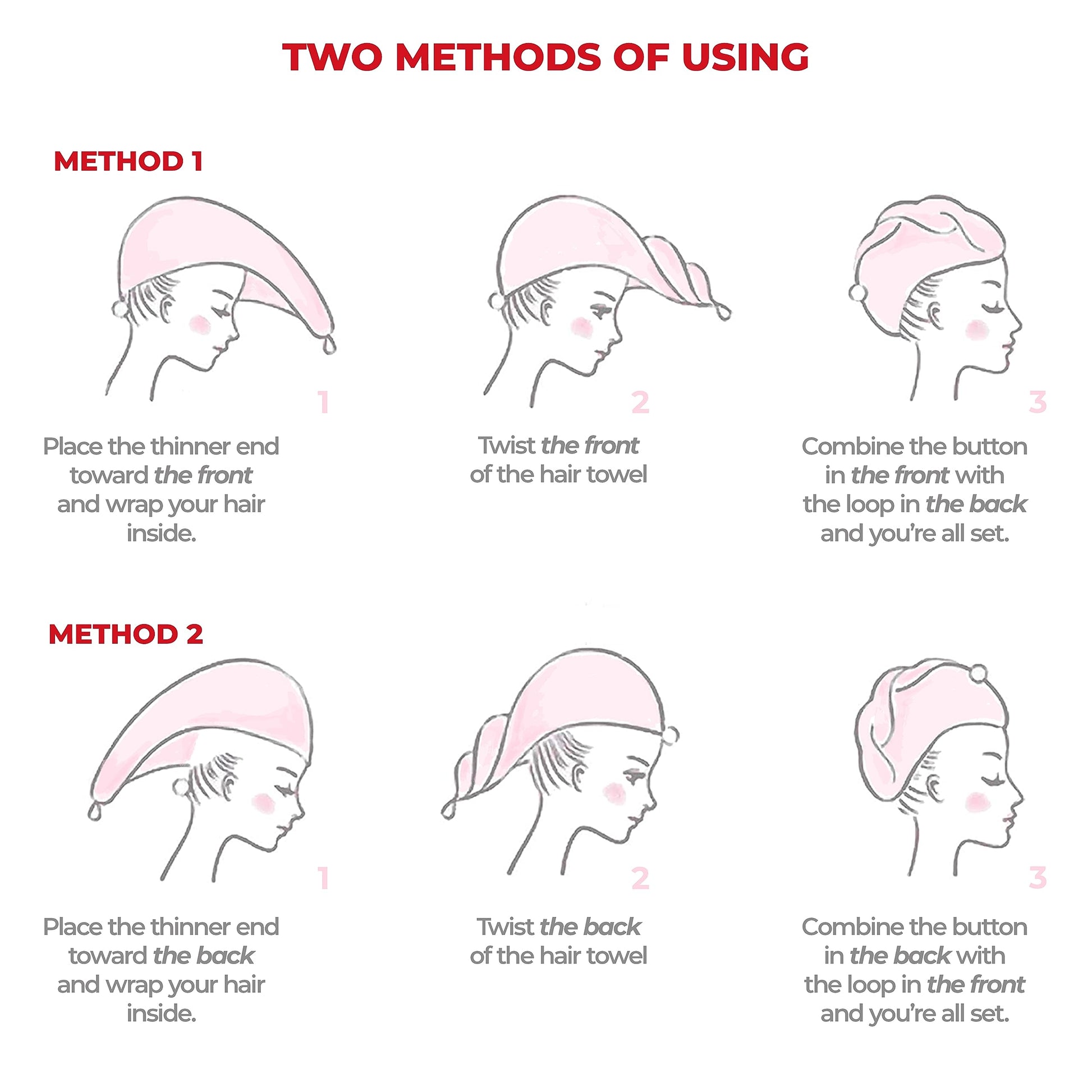 TWO METHODS OF USING

METHOD 1

1

Place the thinner end toward the front and wrap your hair inside.

2

Twist the front of the hair towel

3

Combine the button in the front with the loop in the back and you're all set.

METHOD 2

1

Place the thinner end toward the back and wrap your hair inside.

2

Twist the back of the hair towel

3

Combine the button in the back with the loop in the front and you're all set.