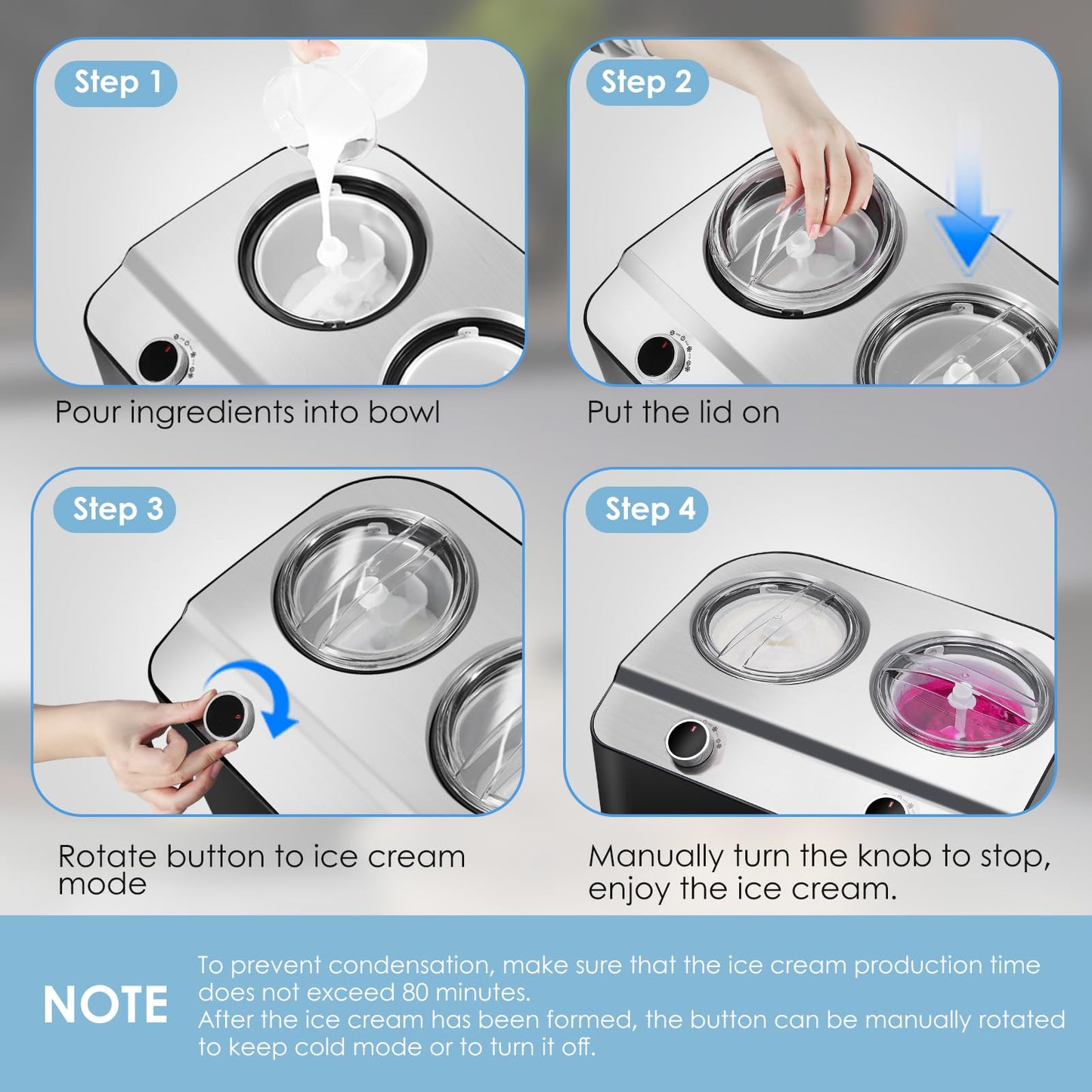 Step 1

Pour ingredients into bowl

Step 2

Put the lid on

Step 3

Rotate button to ice cream mode

Step 4

Manually turn the knob to stop, enjoy the ice cream.

NOTE

To prevent condensation, make sure that the ice cream production time does not exceed 80 minutes.
After the ice cream has been formed, the button can be manually rotated to keep cold mode or to turn it off.