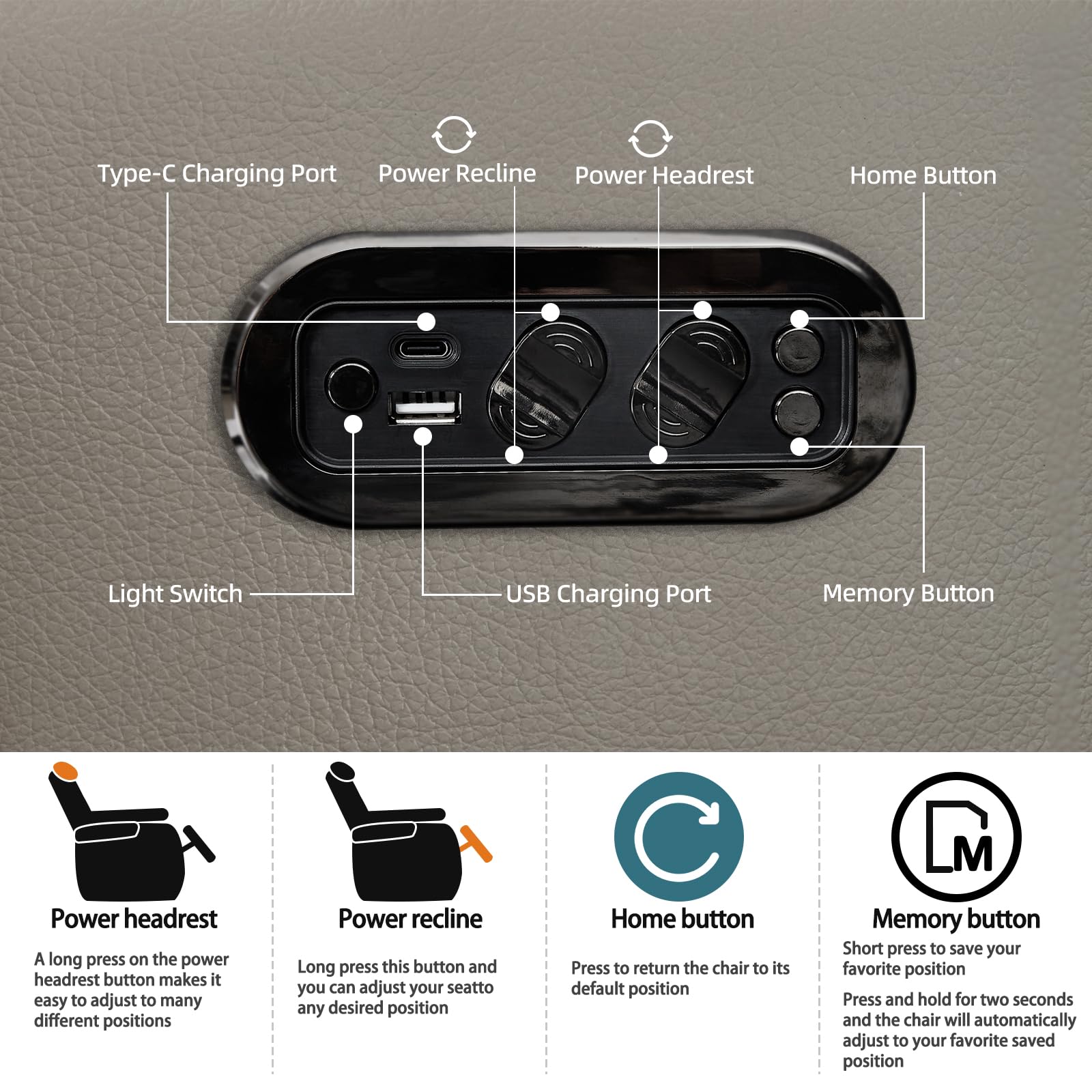 Type-C Charging Port

Power Recline

Power Headrest

Home Button

Light Switch

USB Charging Port

Memory Button

Power headrest

A long press on the power headrest button makes it easy to adjust to many different positions

Power recline

Long press this button and you can adjust your seatto any desired position

Home button

Press to return the chair to its default position

M

Memory button

Short press to save your favorite position

Press and hold for two seconds and the chair will automatically adjust to your favorite saved position