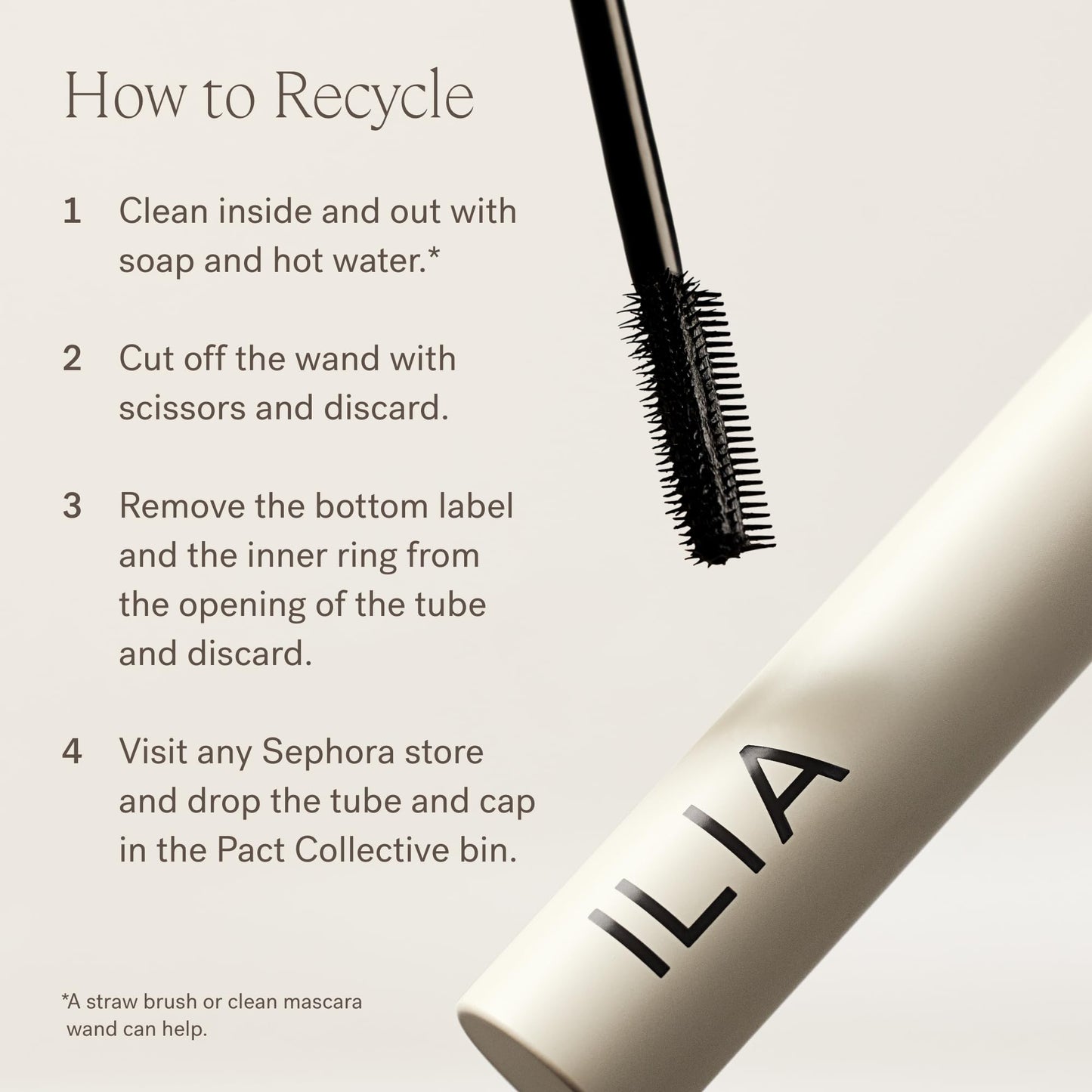 How to Recycle

1 Clean inside and out with soap and hot water.*

2 Cut off the wand with scissors and discard.

3 Remove the bottom label and the inner ring from the opening of the tube and discard.

4 Visit any Sephora store and drop the tube and cap in the Pact Collective bin.

*A straw brush or clean mascara wand can help.

ILIA