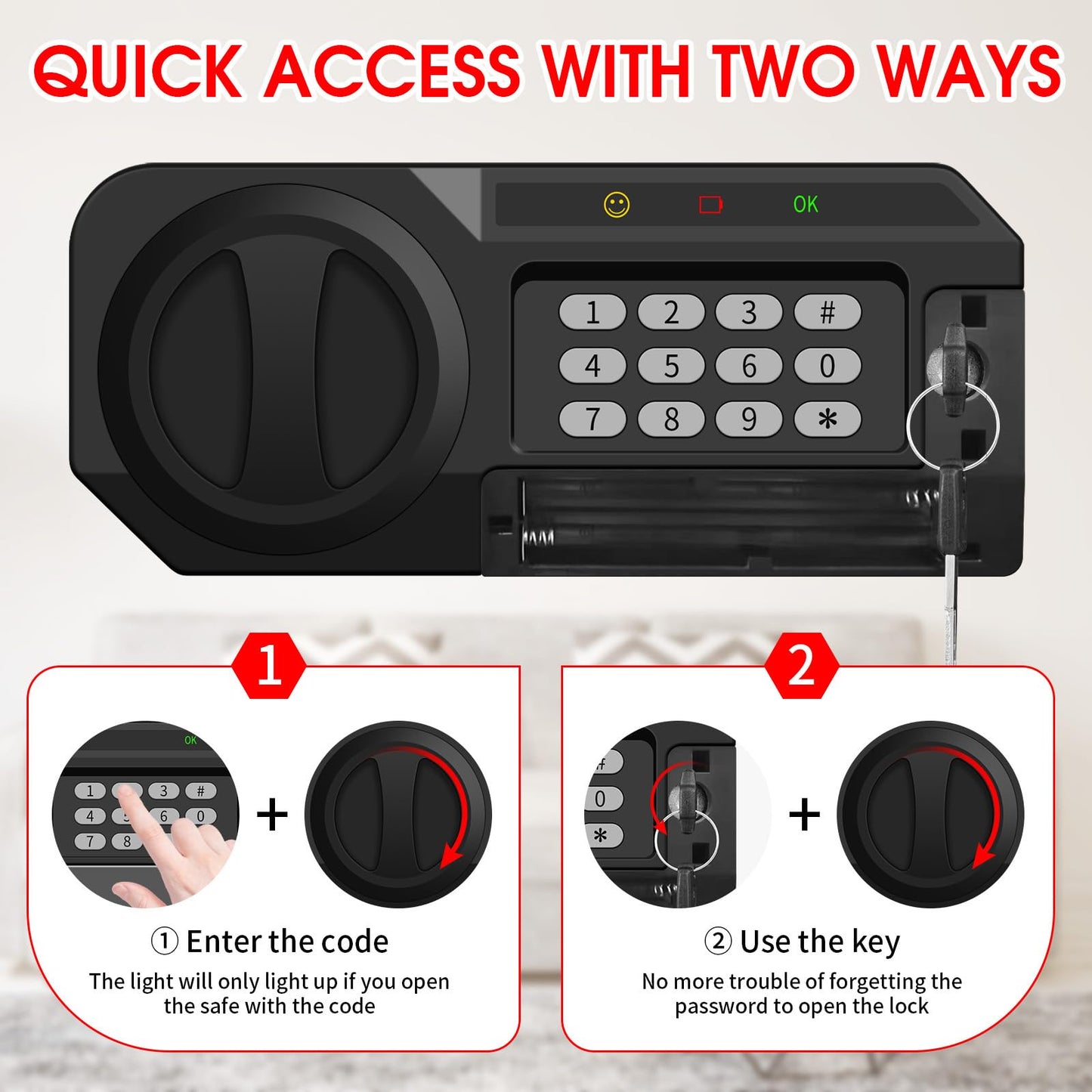 QUICK ACCESS WITH TWO WAYS

OK

1 2 3 #
4 5 6 0
7 8 9 *

1

OK

1 3 #
4 6 0
7 8

+

① Enter the code

The light will only light up if you open the safe with the code

2

#
0
*

+

② Use the key

No more trouble of forgetting the password to open the lock