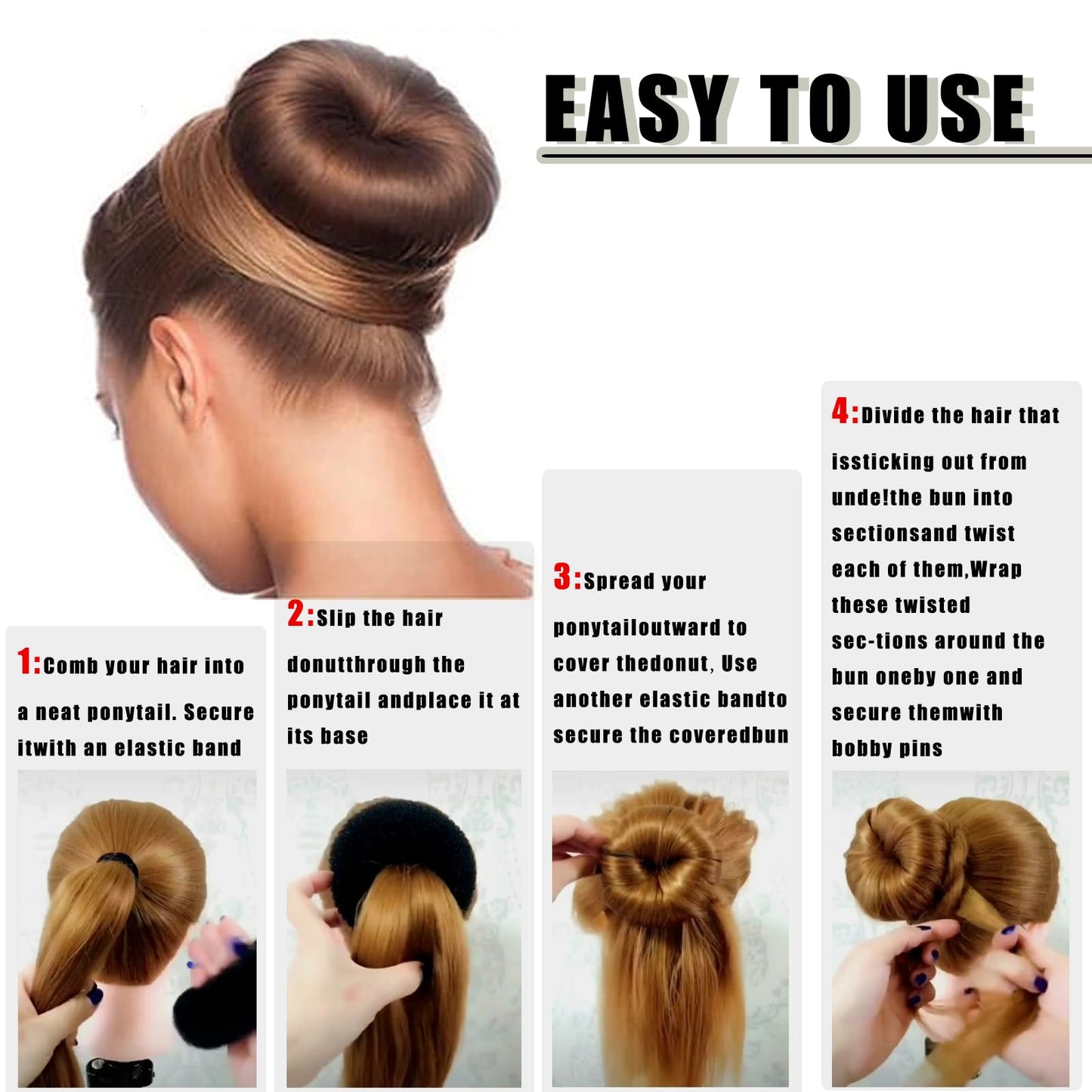 EASY TO USE

1:Comb your hair into a neat ponytail. Secure itwith an elastic band

2:Slip the hair donutthrough the ponytail andplace it at its base

3:Spread your ponytailoutward to cover thedonut, Use another elastic bandto secure the coveredbun

4:Divide the hair that issticking out from unde!the bun into sectionsand twist each of them,Wrap these twisted sec-tions around the bun oneby one and secure themwith bobby pins