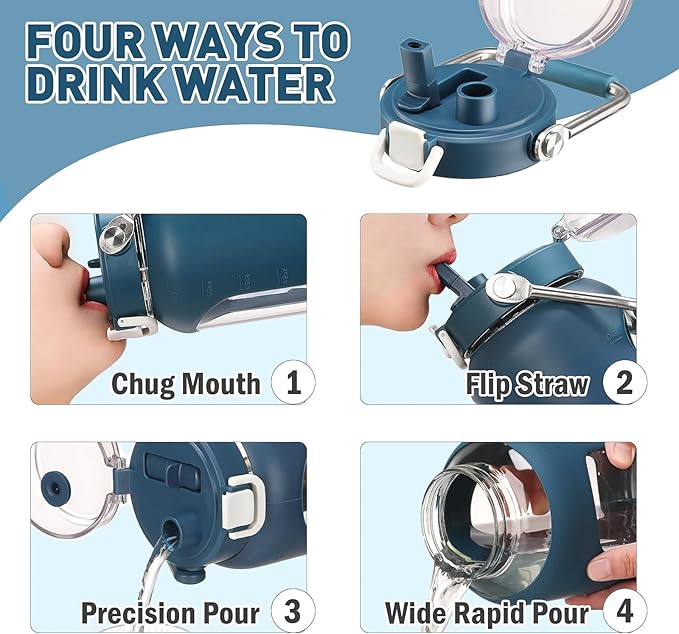 FOUR WAYS TO DRINK WATER

Chug Mouth 1

Flip Straw 2

Precision Pour 3

Wide Rapid Pour 4