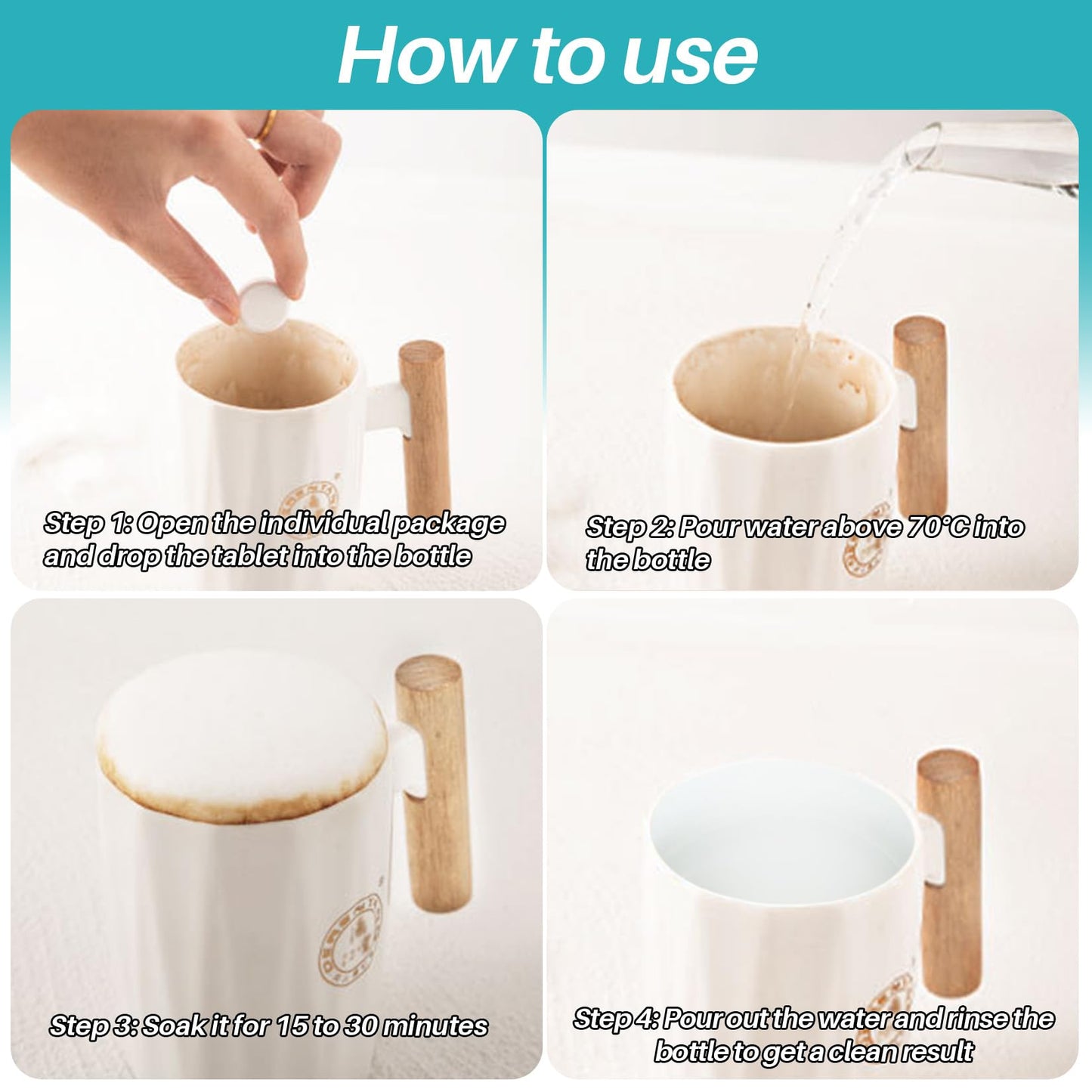 How to use

Step 1: Open the individual package and drop the tablet into the bottle

Step 2: Pour water above 70°C into the bottle

Step 3: Soak it for 15 to 30 minutes

Step 4: Pour out the water and rinse the bottle to get a clean result