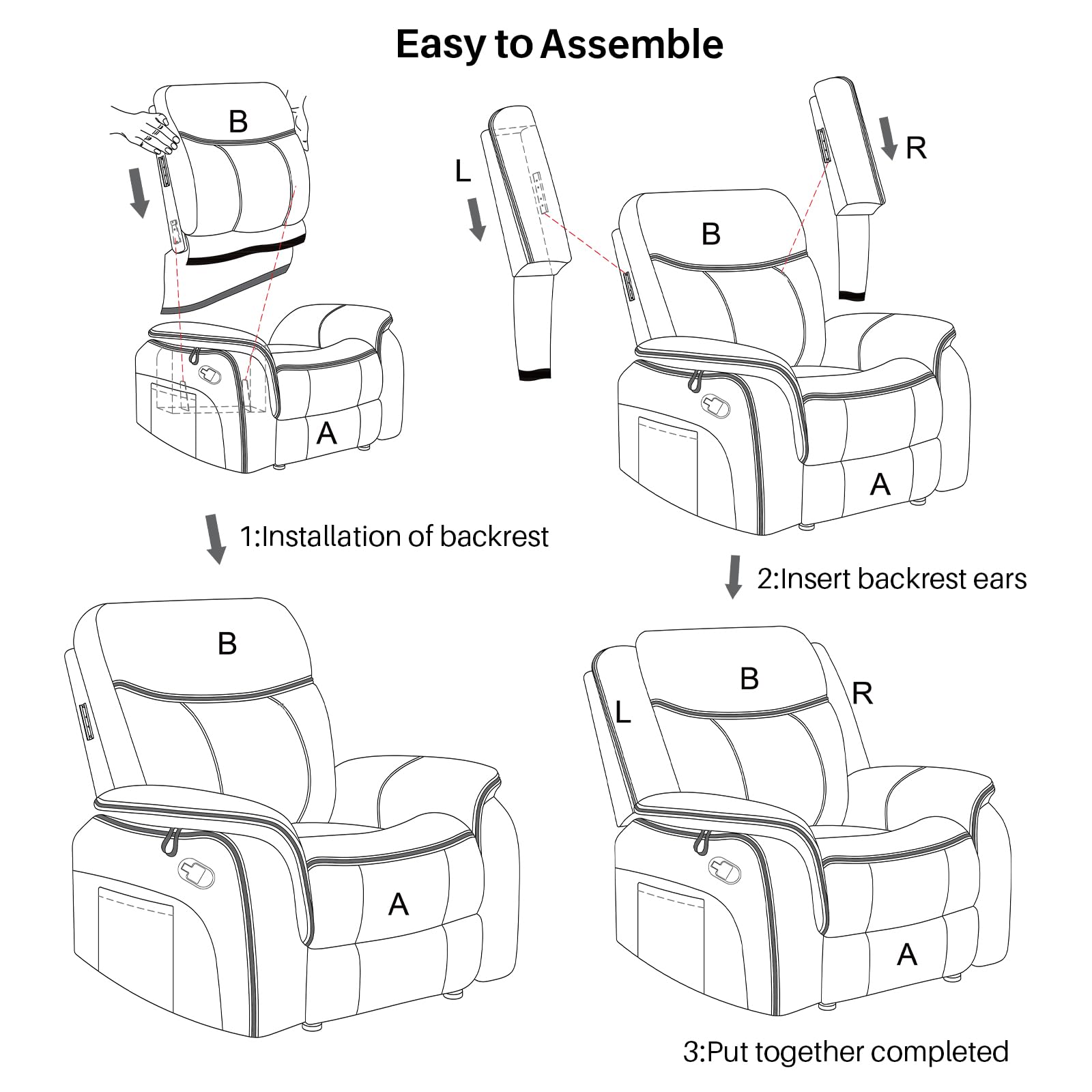 Easy to Assemble

B

A

L

R

B

A

1:Installation of backrest

2:Insert backrest ears

B

A

B

L

R

A

3:Put together completed