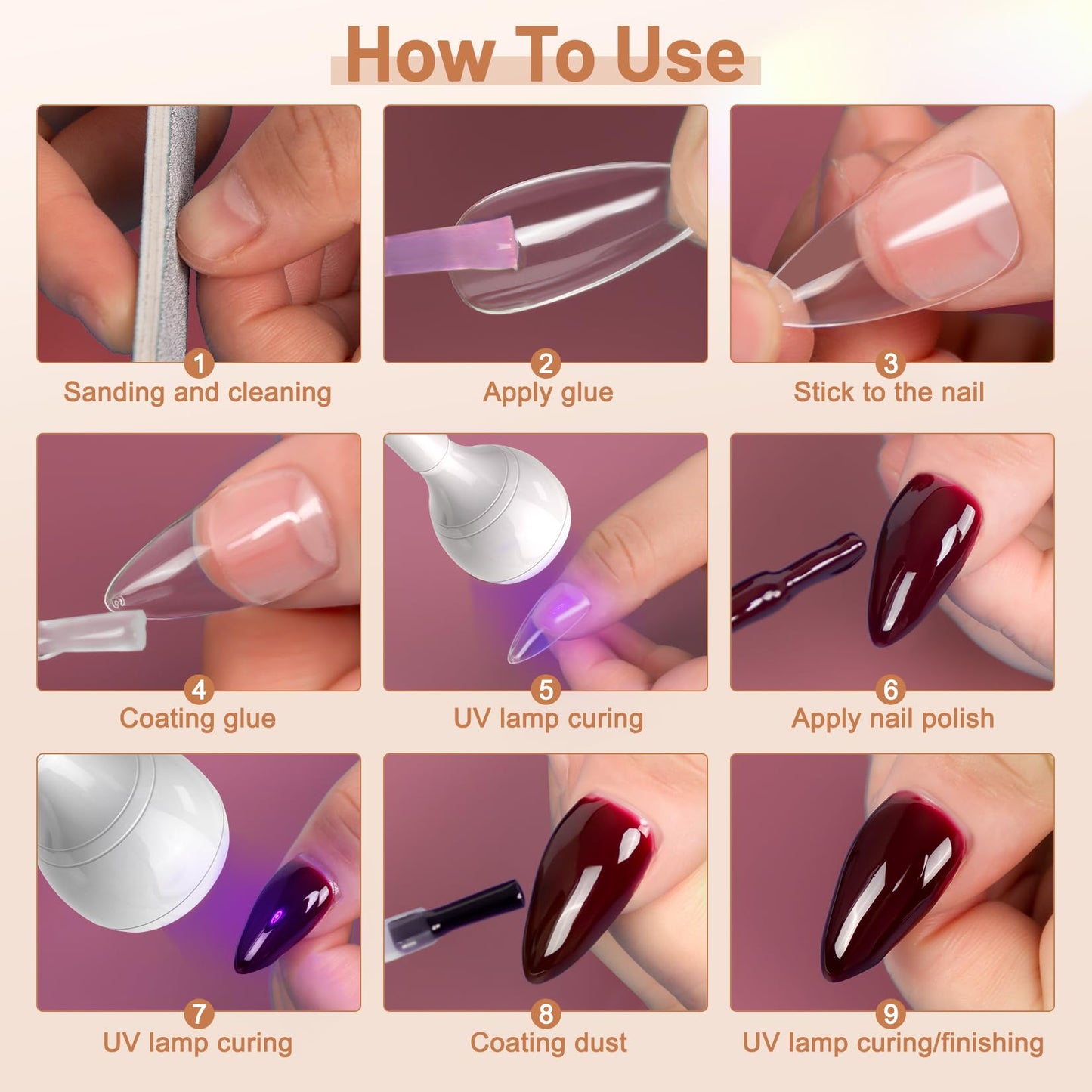 How To Use

1
Sanding and cleaning

2
Apply glue

3
Stick to the nail

4
Coating glue

5
UV lamp curing

6
Apply nail polish

7
UV lamp curing

8
Coating dust

9
UV lamp curing/finishing