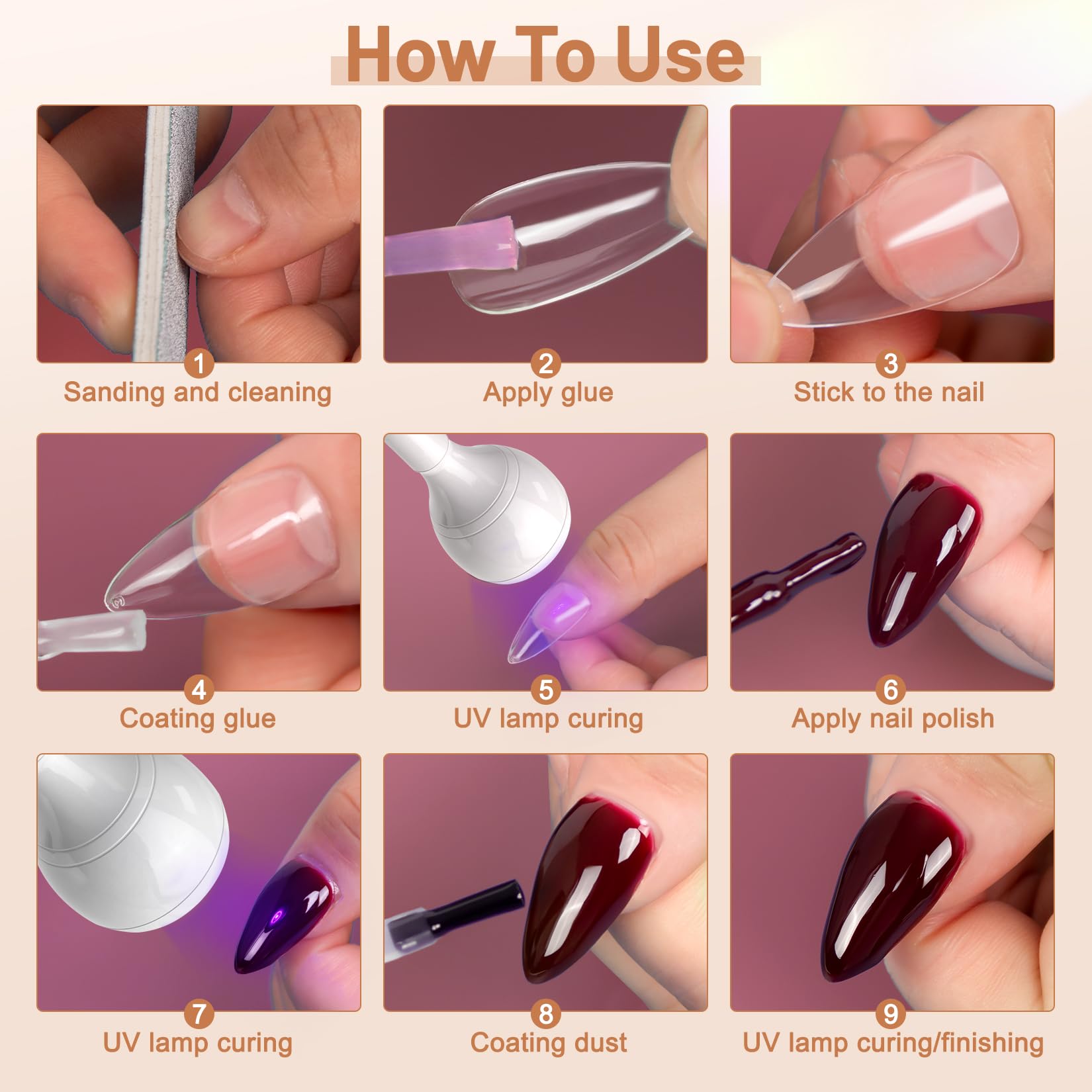 How To Use

1
Sanding and cleaning

2
Apply glue

3
Stick to the nail

4
Coating glue

5
UV lamp curing

6
Apply nail polish

7
UV lamp curing

8
Coating dust

9
UV lamp curing/finishing