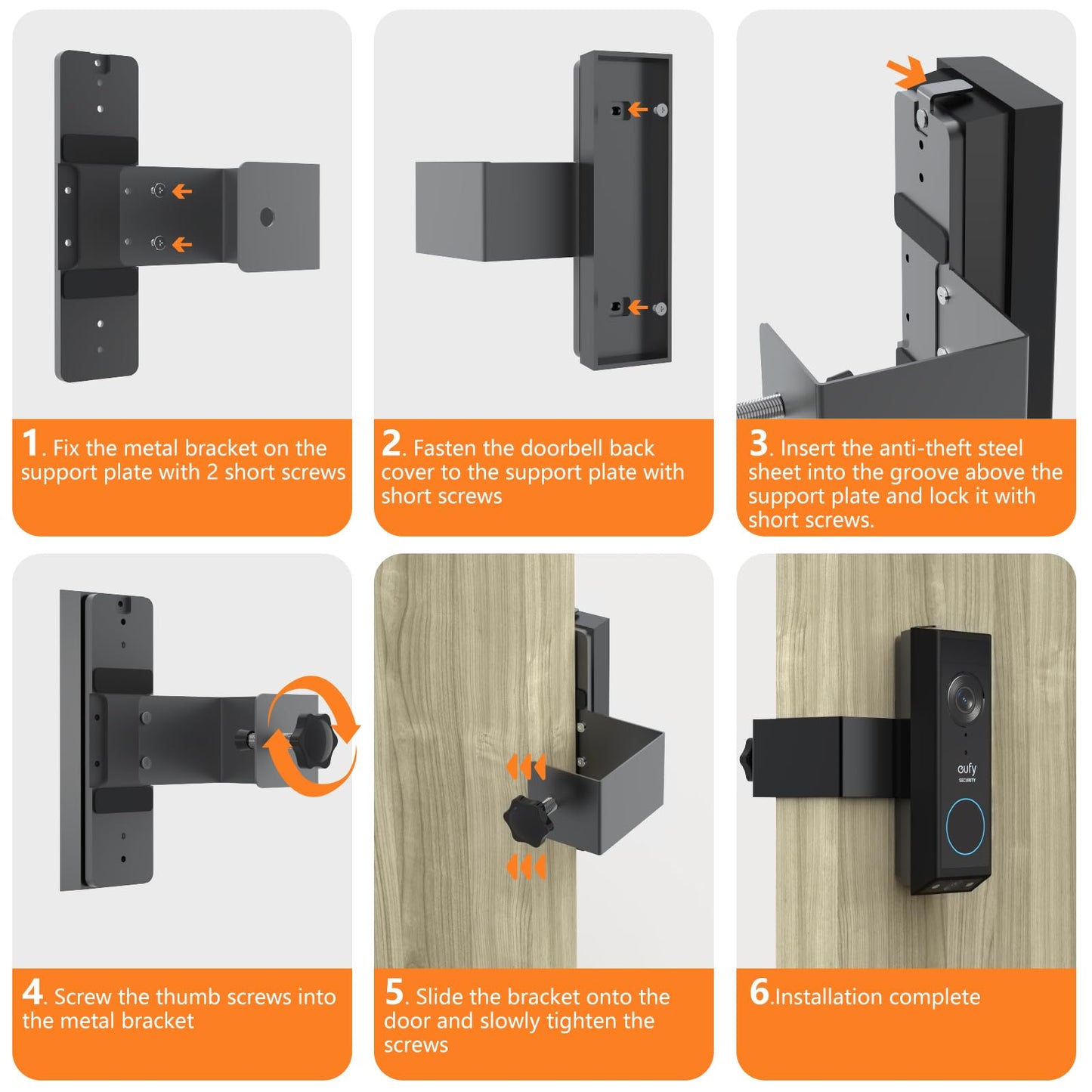 1. Fix the metal bracket on the support plate with 2 short screws

2. Fasten the doorbell back cover to the support plate with short screws

3. Insert the anti-theft steel sheet into the groove above the support plate and lock it with short screws.

4. Screw the thumb screws into the metal bracket

5. Slide the bracket onto the door and slowly tighten the screws

eufy SECURITY

6.Installation complete