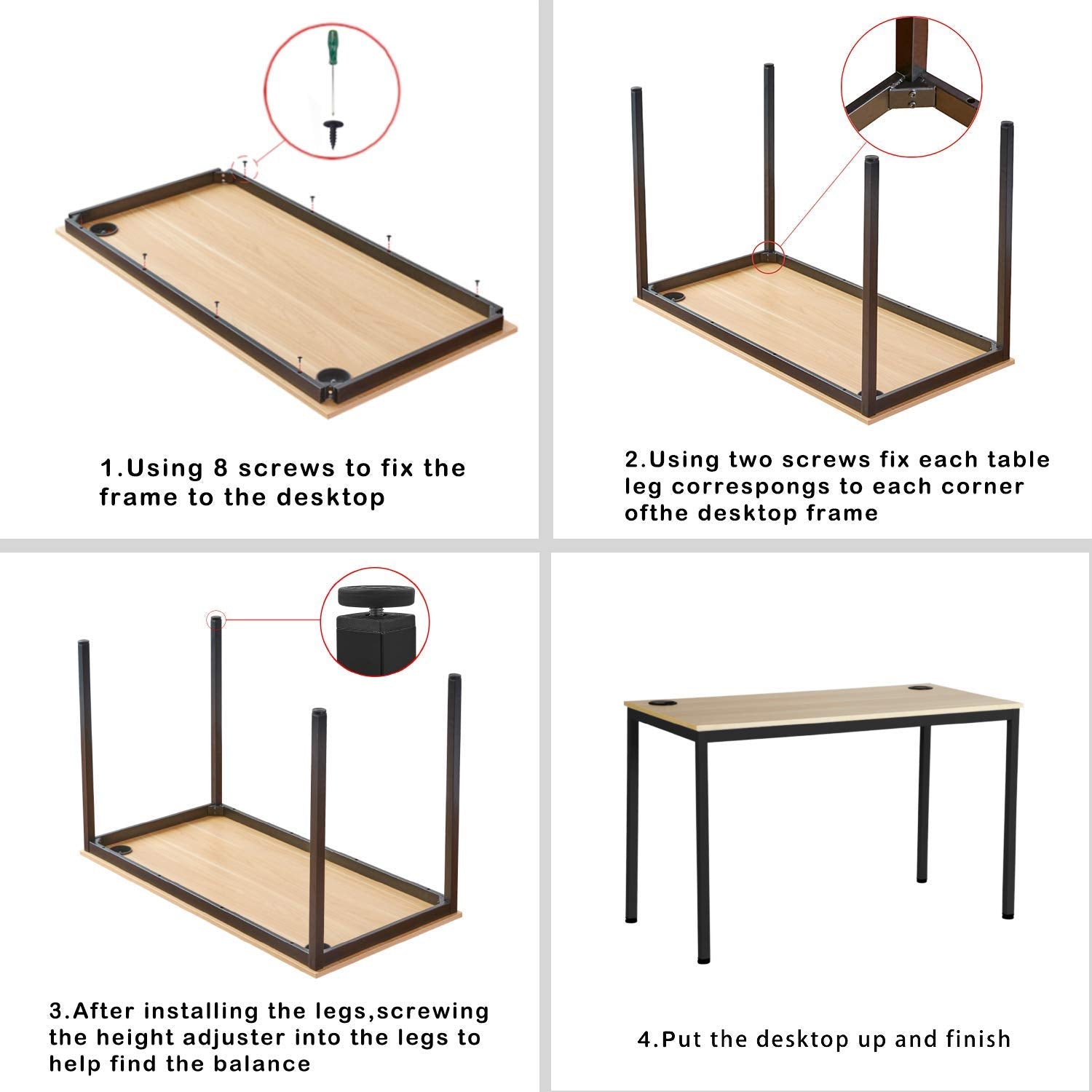 1.Using 8 screws to fix the frame to the desktop

2.Using two screws fix each table leg correspongs to each corner ofthe desktop frame

3.After installing the legs,screwing the height adjuster into the legs to help find the balance

4.Put the desktop up and finish