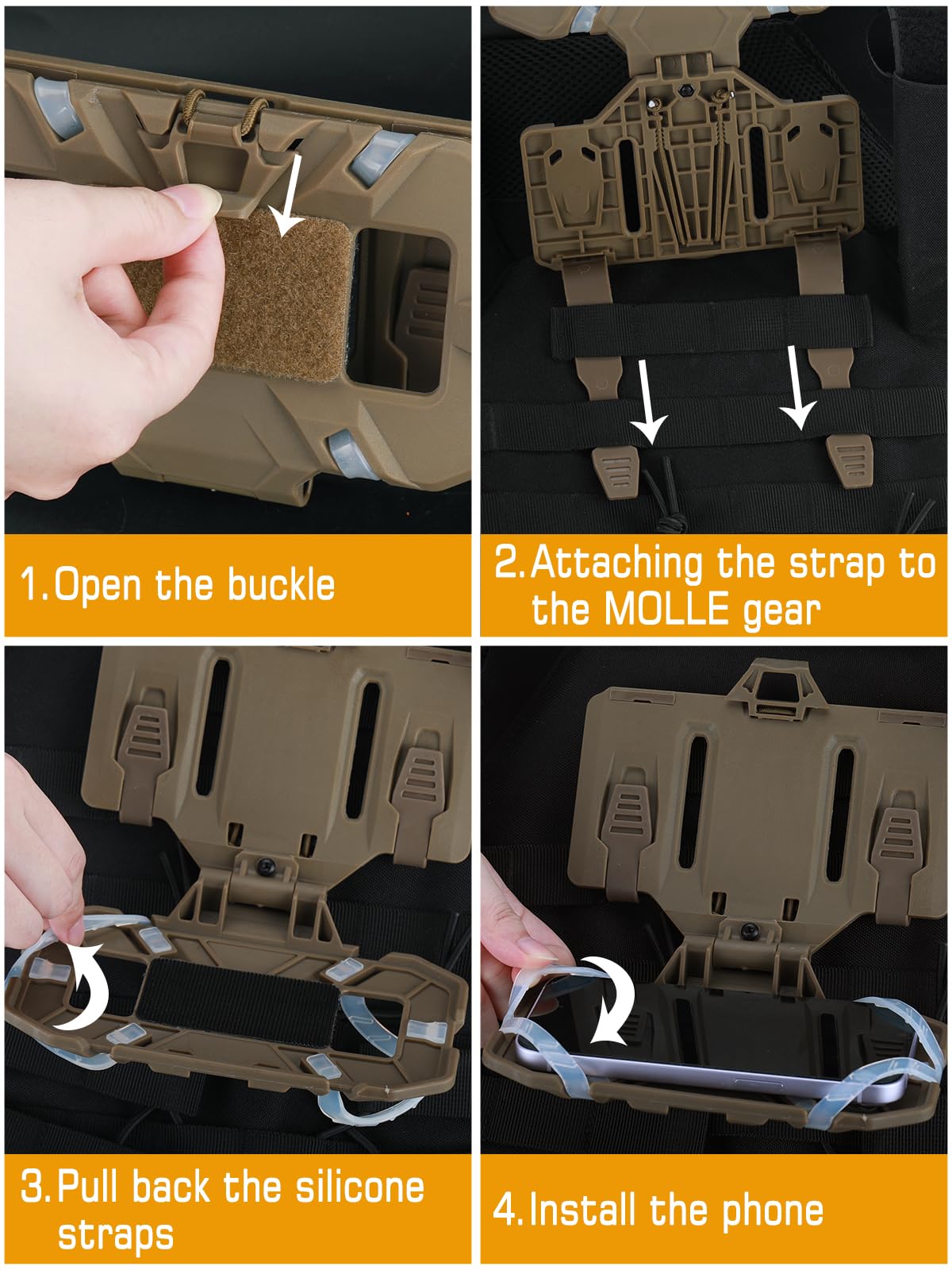 1.Open the buckle

2.Attaching the strap to the MOLLE gear

3.Pull back the silicone straps

4.Install the phone