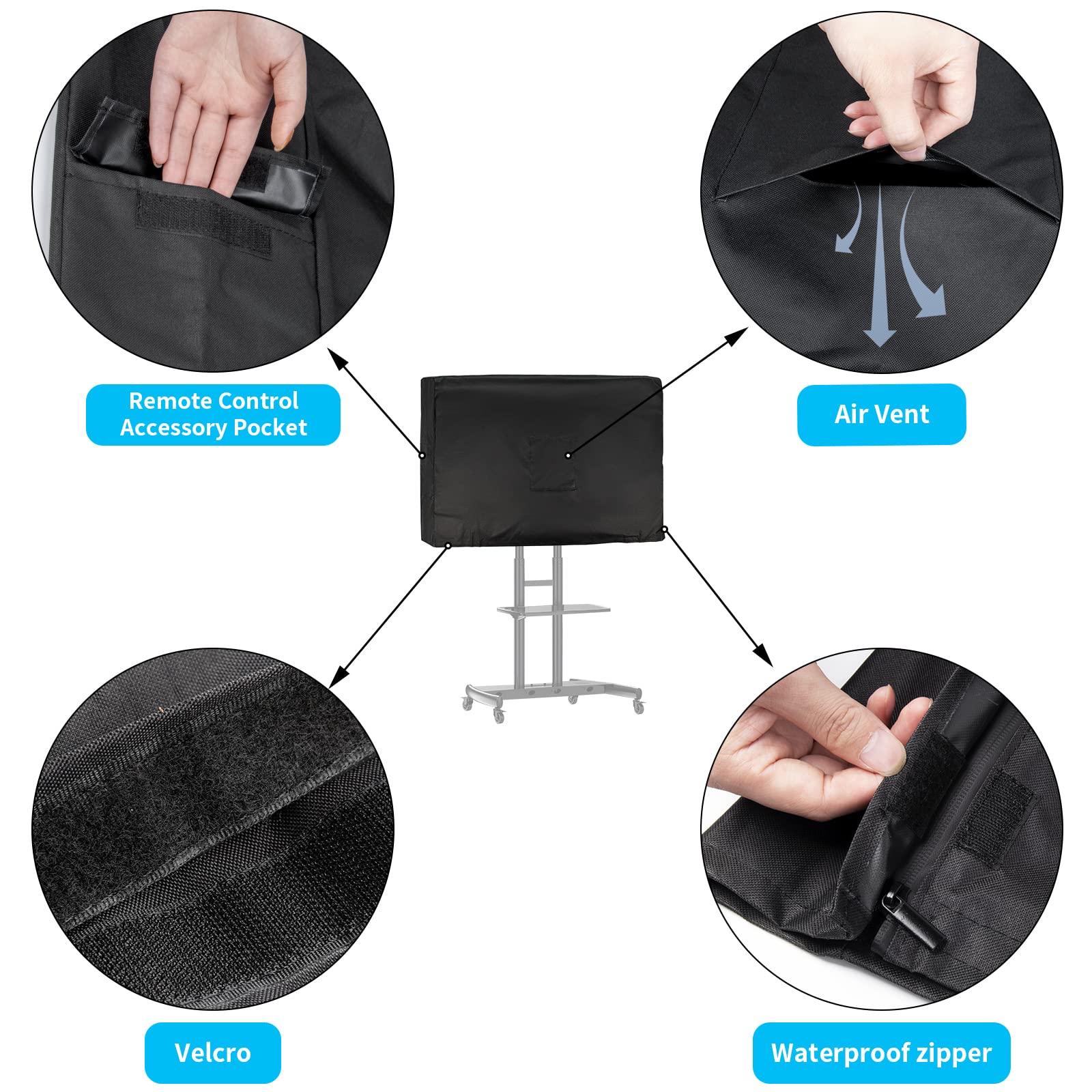 Remote Control Accessory Pocket

Air Vent

Velcro

Waterproof zipper