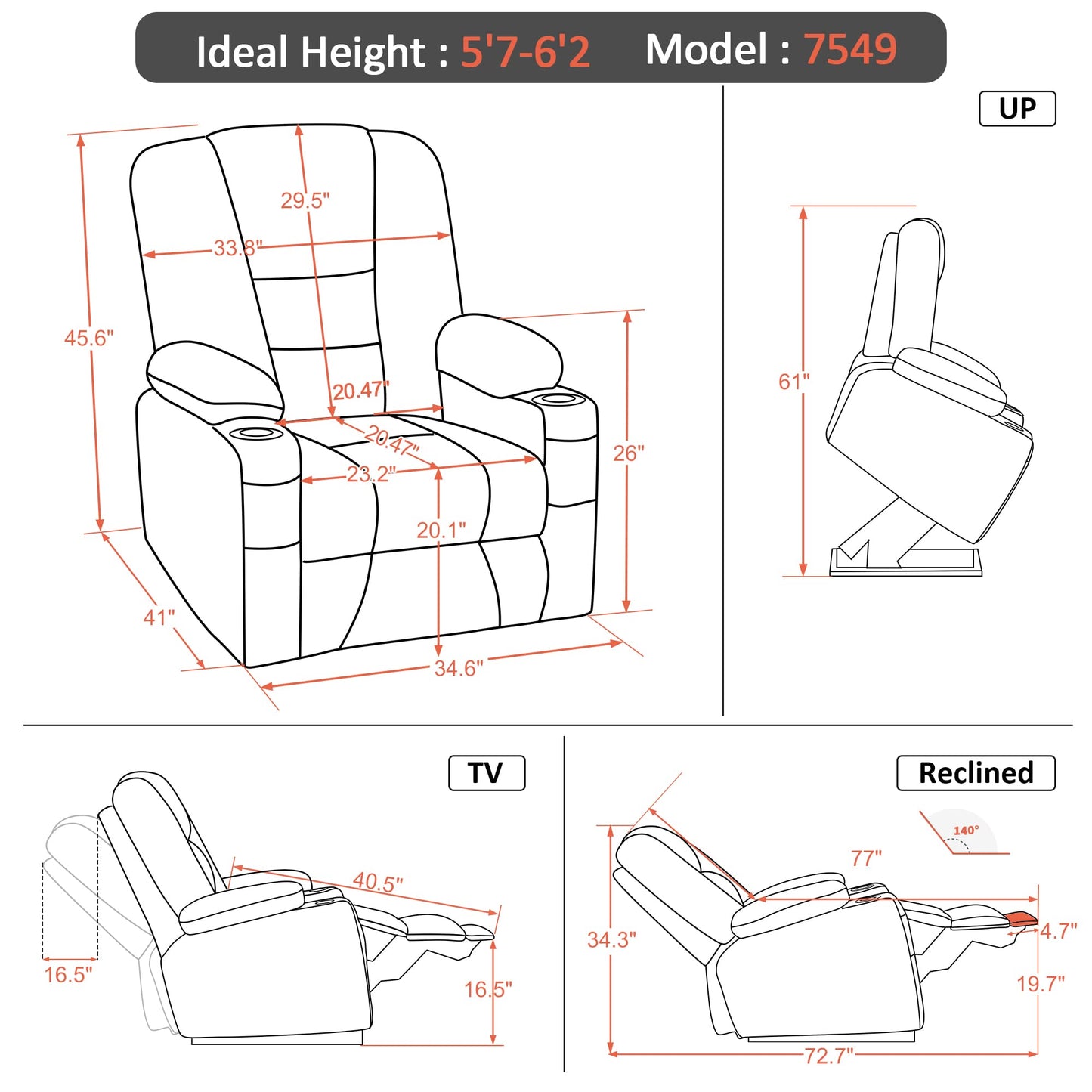 Ideal Height : 5'7-6'2 Model : 7549

29.5"
33.8"
45.6"
20.47"
20.47"
23.2"
26"
20.1"
41"
34.6"

UP

61"

TV

40.5"
16.5"
16.5"

Reclined

140°
77"
34.3"
4.7"
19.7"
72.7"