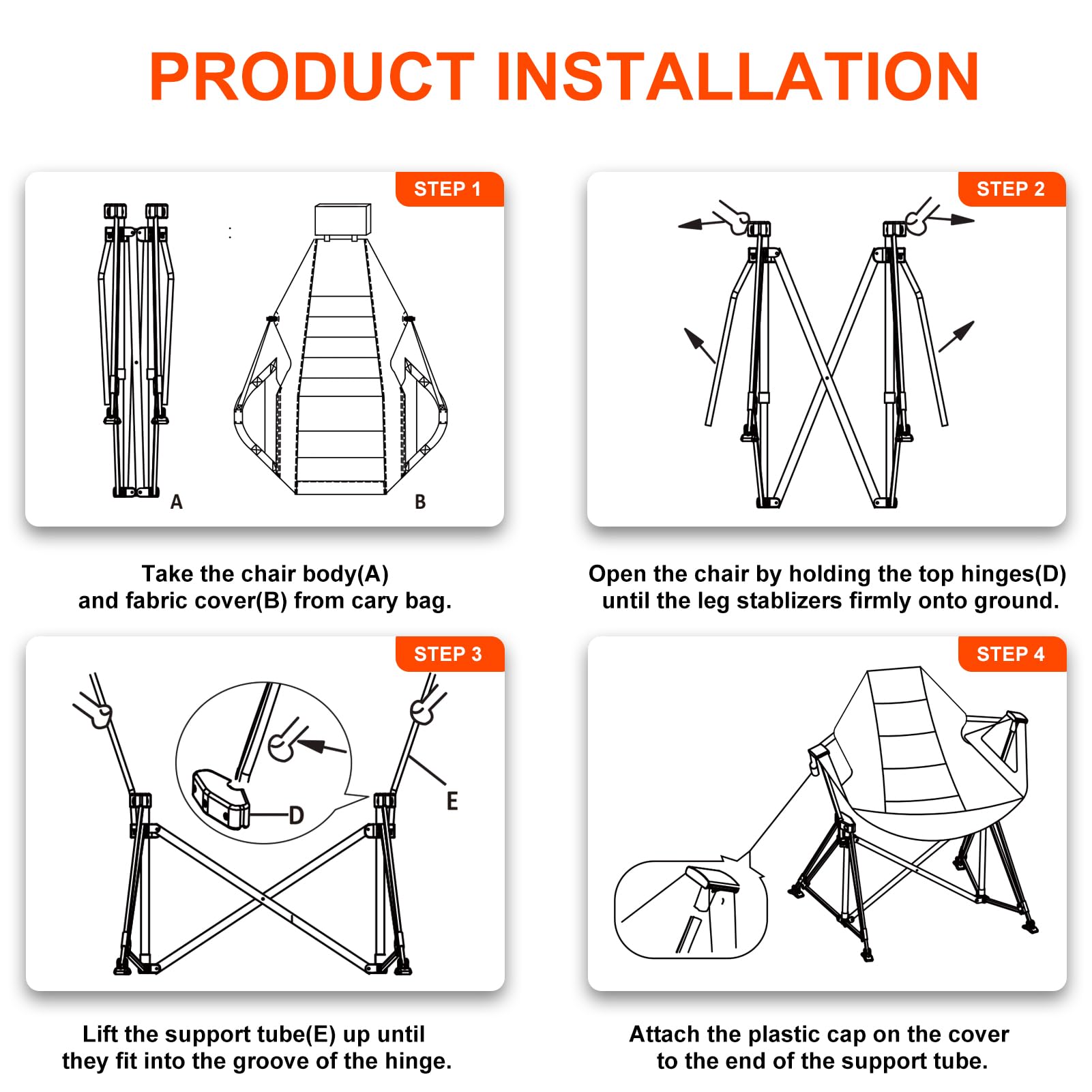 PRODUCT INSTALLATION

STEP 1

A

B

Take the chair body(A) and fabric cover(B) from cary bag.

STEP 2

Open the chair by holding the top hinges(D) until the leg stablizers firmly onto ground.

STEP 3

D

E

Lift the support tube(E) up until they fit into the groove of the hinge.

STEP 4

Attach the plastic cap on the cover to the end of the support tube.