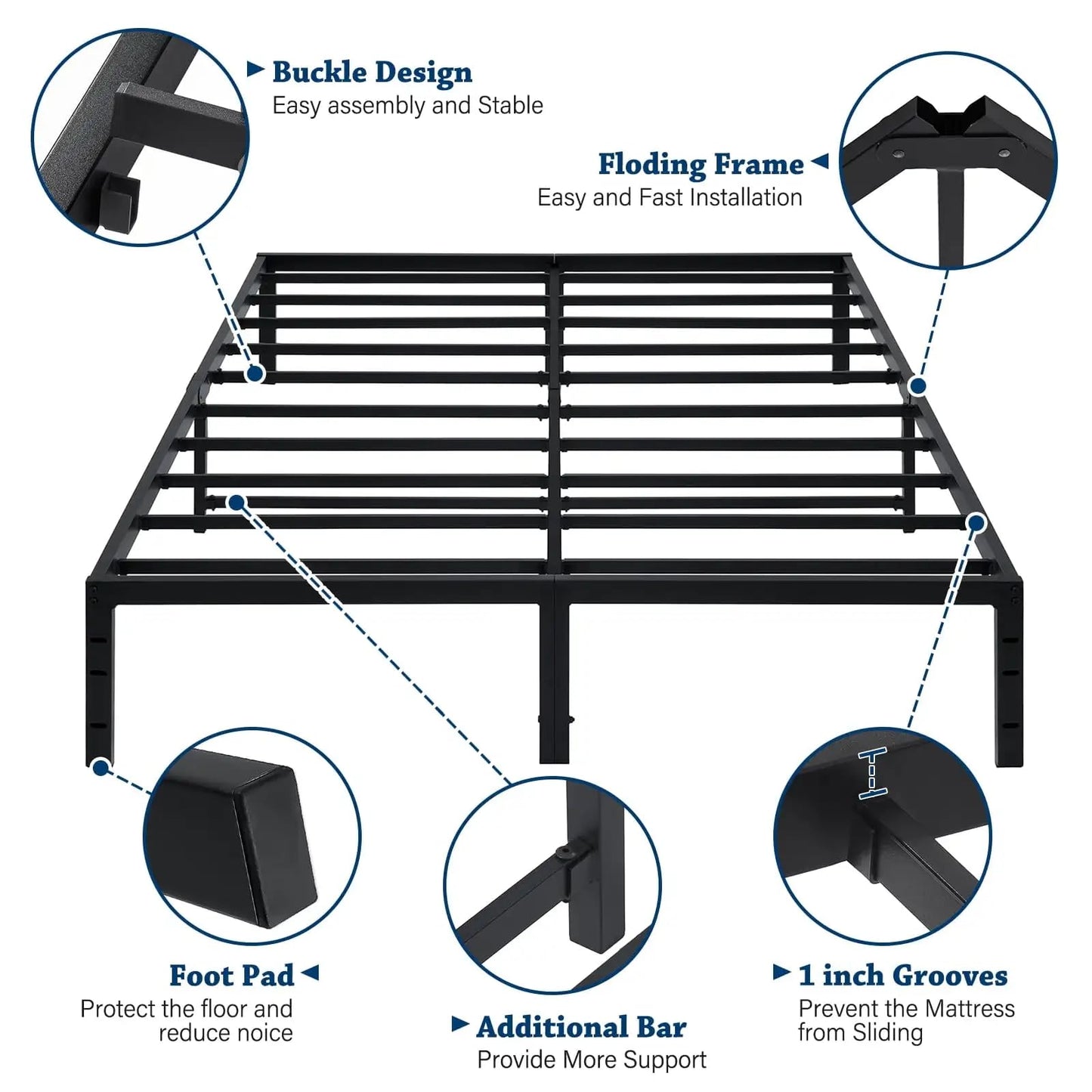 Buckle Design
Easy assembly and Stable

Floding Frame
Easy and Fast Installation

Foot Pad
Protect the floor and reduce noice

Additional Bar
Provide More Support

1 inch Grooves
Prevent the Mattress from Sliding