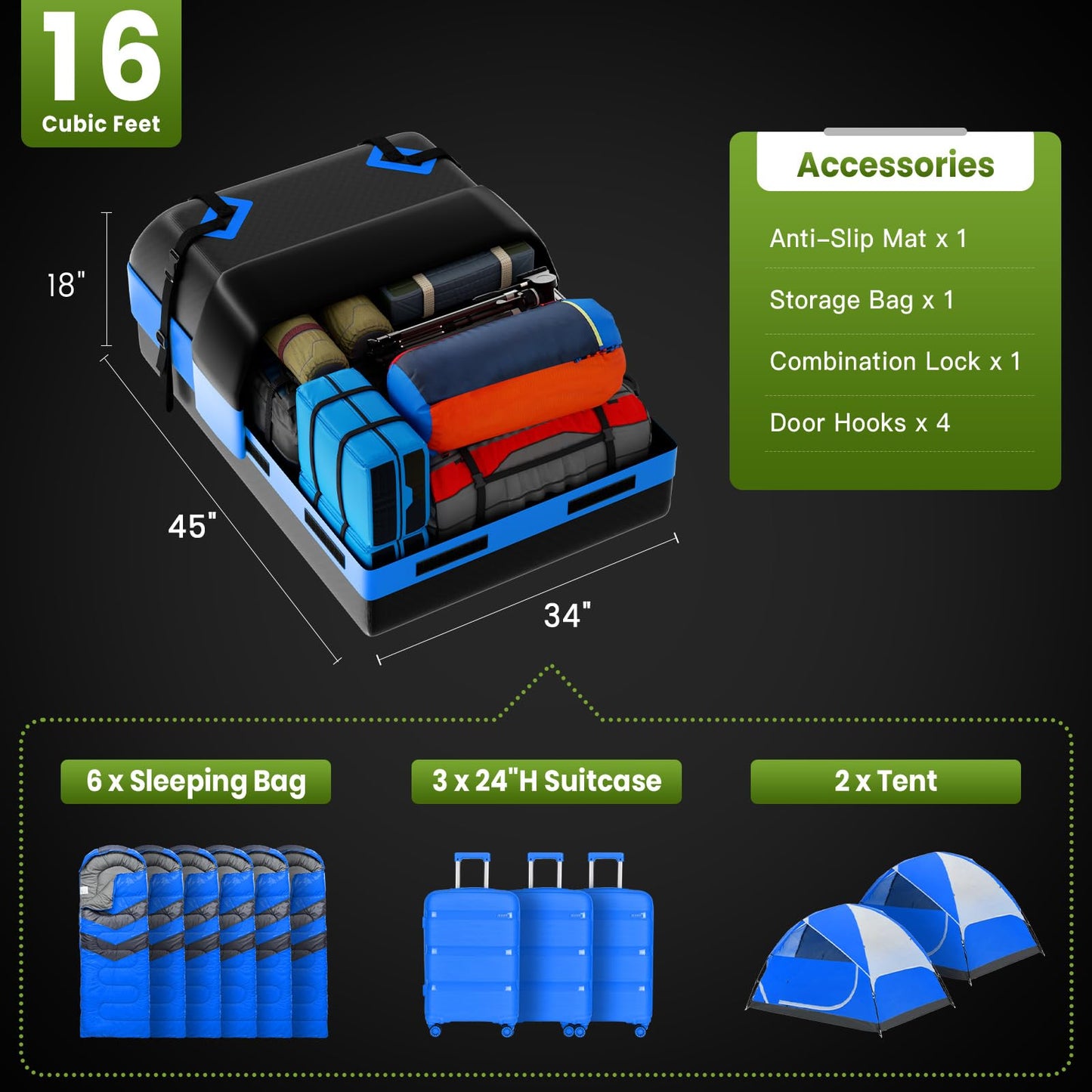 16
Cubic Feet

18"

45"

34"

Accessories

Anti-Slip Mat x 1

Storage Bag x 1

Combination Lock x 1

Door Hooks x 4

6 x Sleeping Bag

3 x 24"H Suitcase

2 x Tent