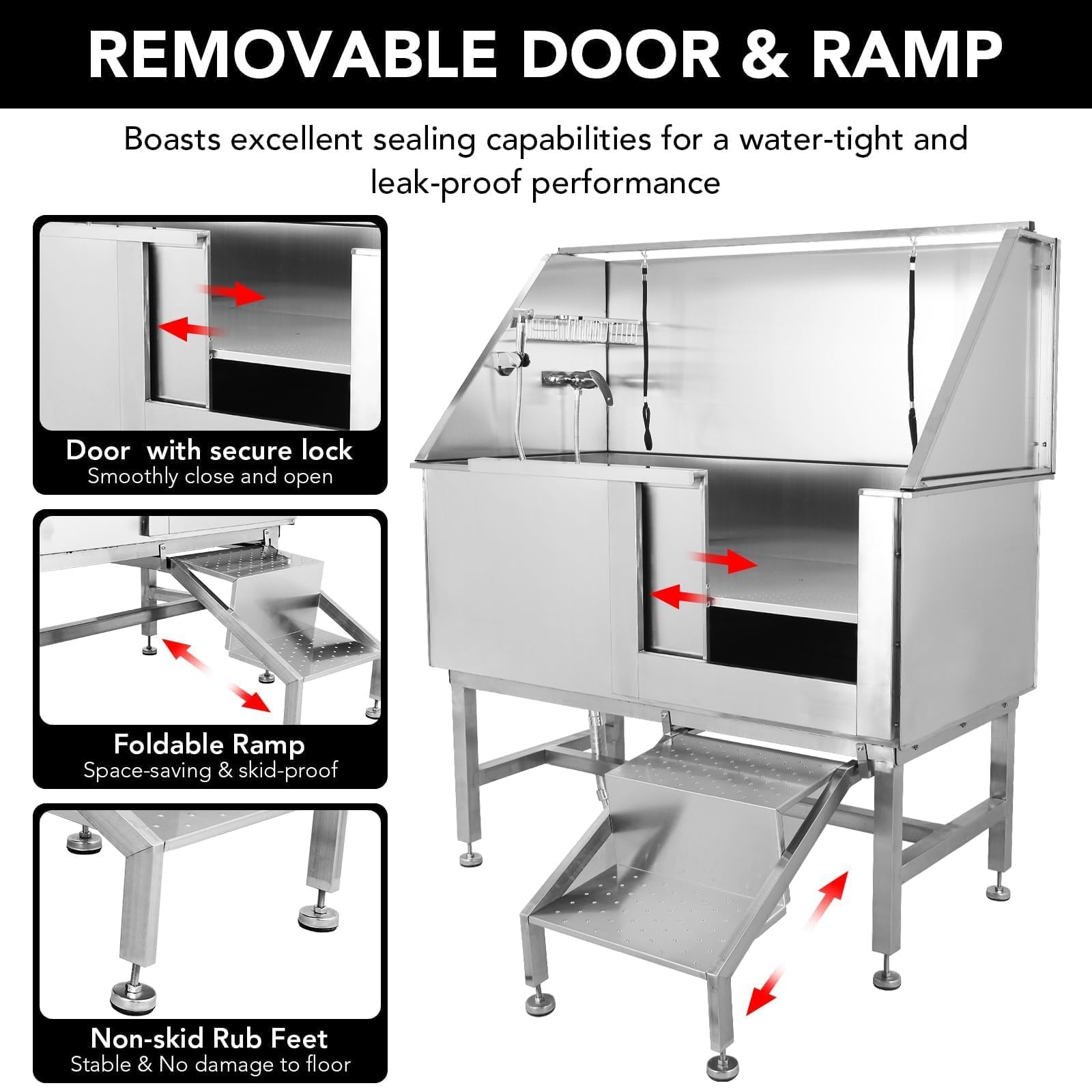 REMOVABLE DOOR & RAMP

Boasts excellent sealing capabilities for a water-tight and leak-proof performance

Door  with secure lock
Smoothly close and open

Foldable Ramp
Space-saving & skid-proof

Non-skid Rub Feet
Stable & No damage to floor