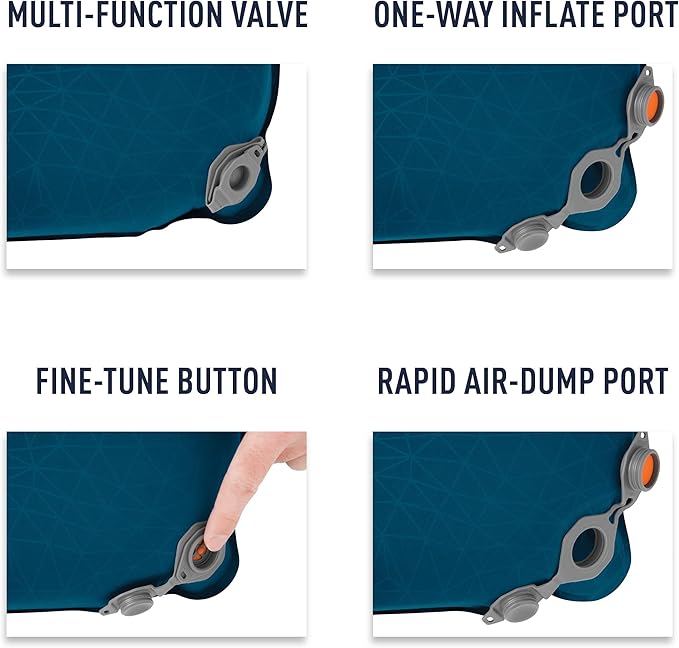 MULTI-FUNCTION VALVE

ONE-WAY INFLATE PORT

FINE-TUNE BUTTON

RAPID AIR-DUMP PORT