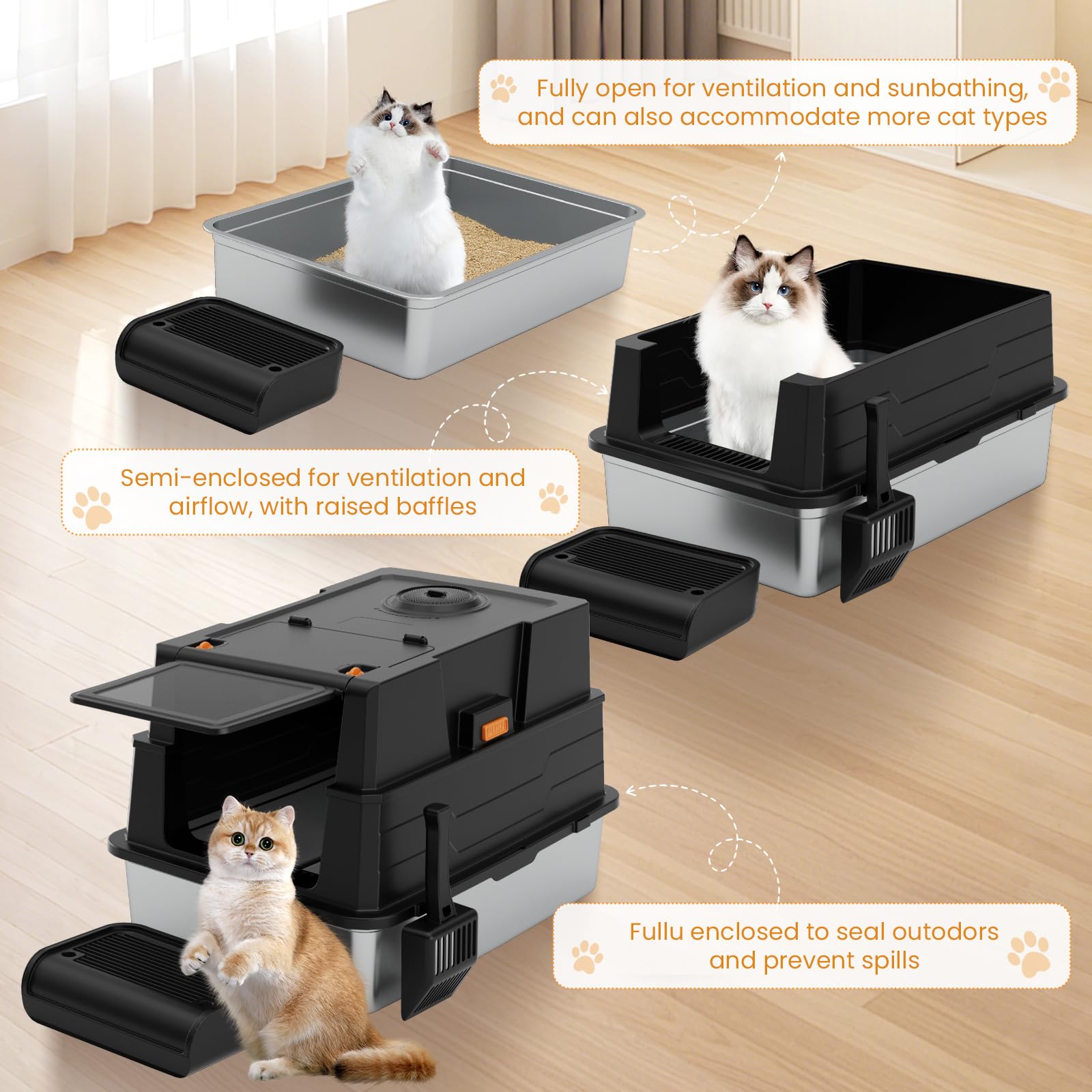 Fully open for ventilation and sunbathing, and can also accommodate more cat types

Semi-enclosed for ventilation and airflow, with raised baffles

PUSH

Fullu enclosed to seal outodors and prevent spills