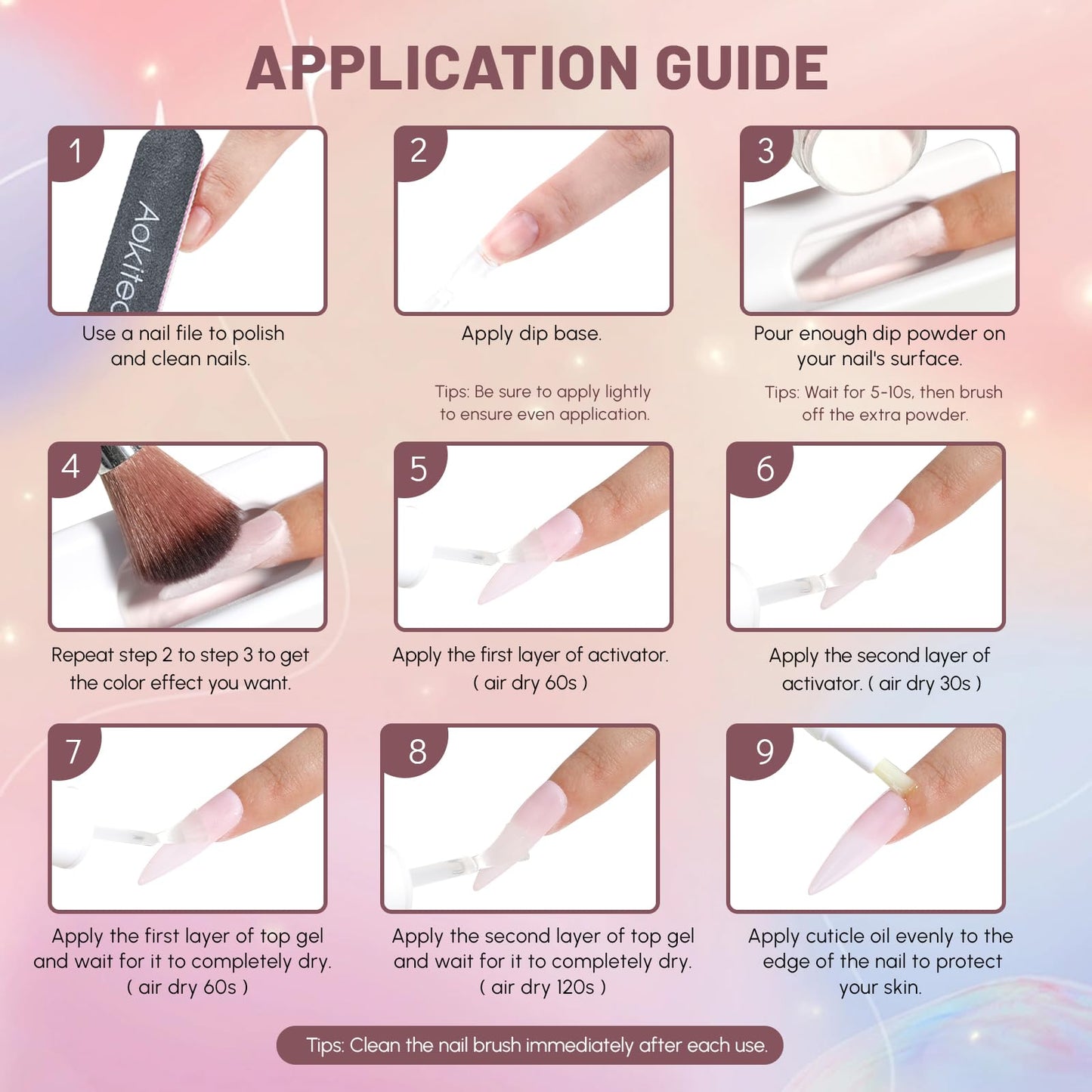 APPLICATION GUIDE

1

Aokitec

Use a nail file to polish and clean nails.

2

Apply dip base.

Tips: Be sure to apply lightly to ensure even application.

3

Pour enough dip powder on your nail's surface.

Tips: Wait for 5-10s, then brush off the extra powder.

4

Repeat step 2 to step 3 to get the color effect you want.

5

Apply the first layer of activator. ( air dry 60s )

6

Apply the second layer of activator. ( air dry 30s )

7

Apply the first layer of top gel and wait for it to completely dry. ( air dry 60s )

8

Apply the second layer of top gel and wait for it to completely dry. ( air dry 120s )

9

Apply cuticle oil evenly to the edge of the nail to protect your skin.

Tips: Clean the nail brush immediately after each use.