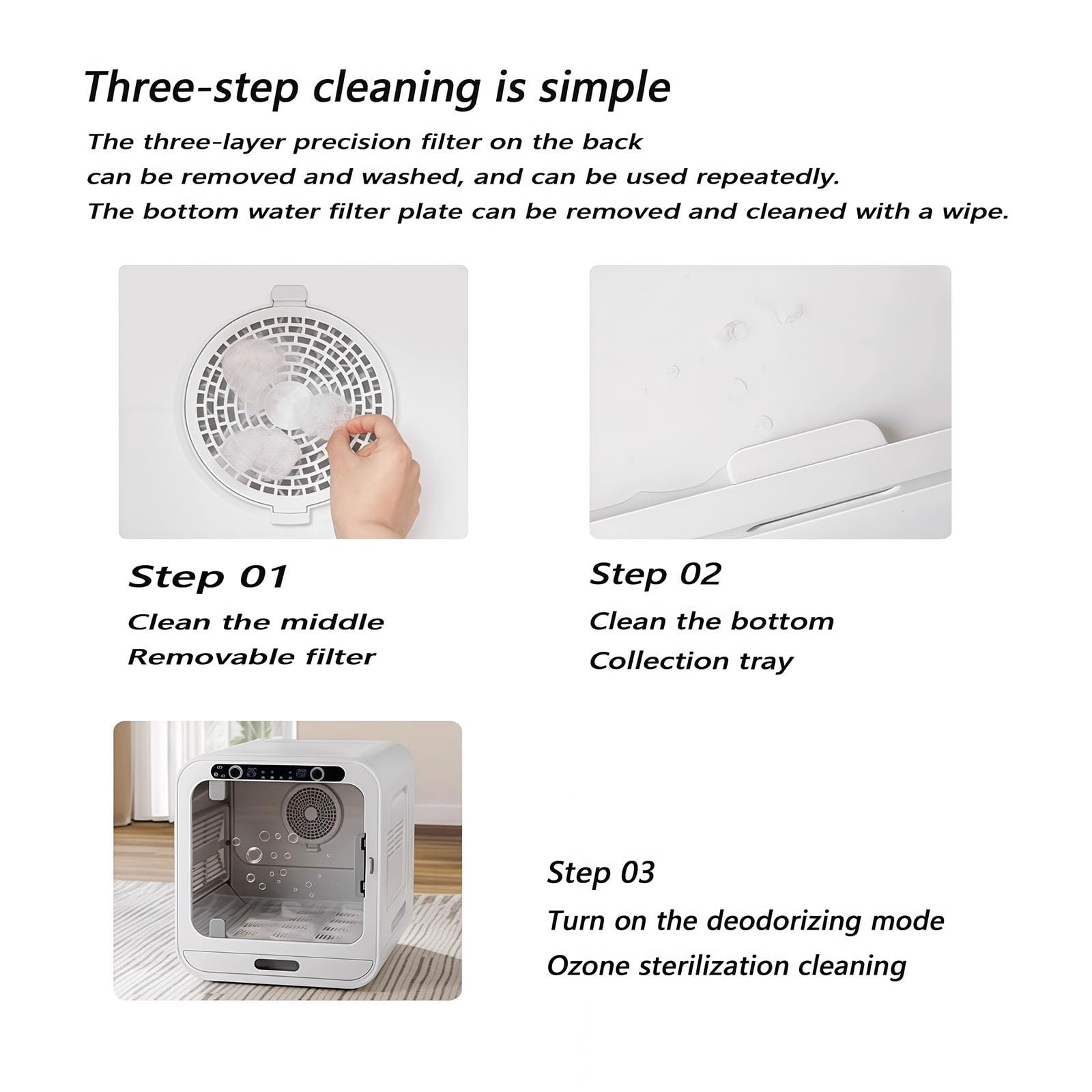 Three-step cleaning is simple

The three-layer precision filter on the back
can be removed and washed, and can be used repeatedly.
The bottom water filter plate can be removed and cleaned with a wipe.

Step 01
Clean the middle
Removable filter

Step 02
Clean the bottom
Collection tray

Step 03
Turn on the deodorizing mode
Ozone sterilization cleaning