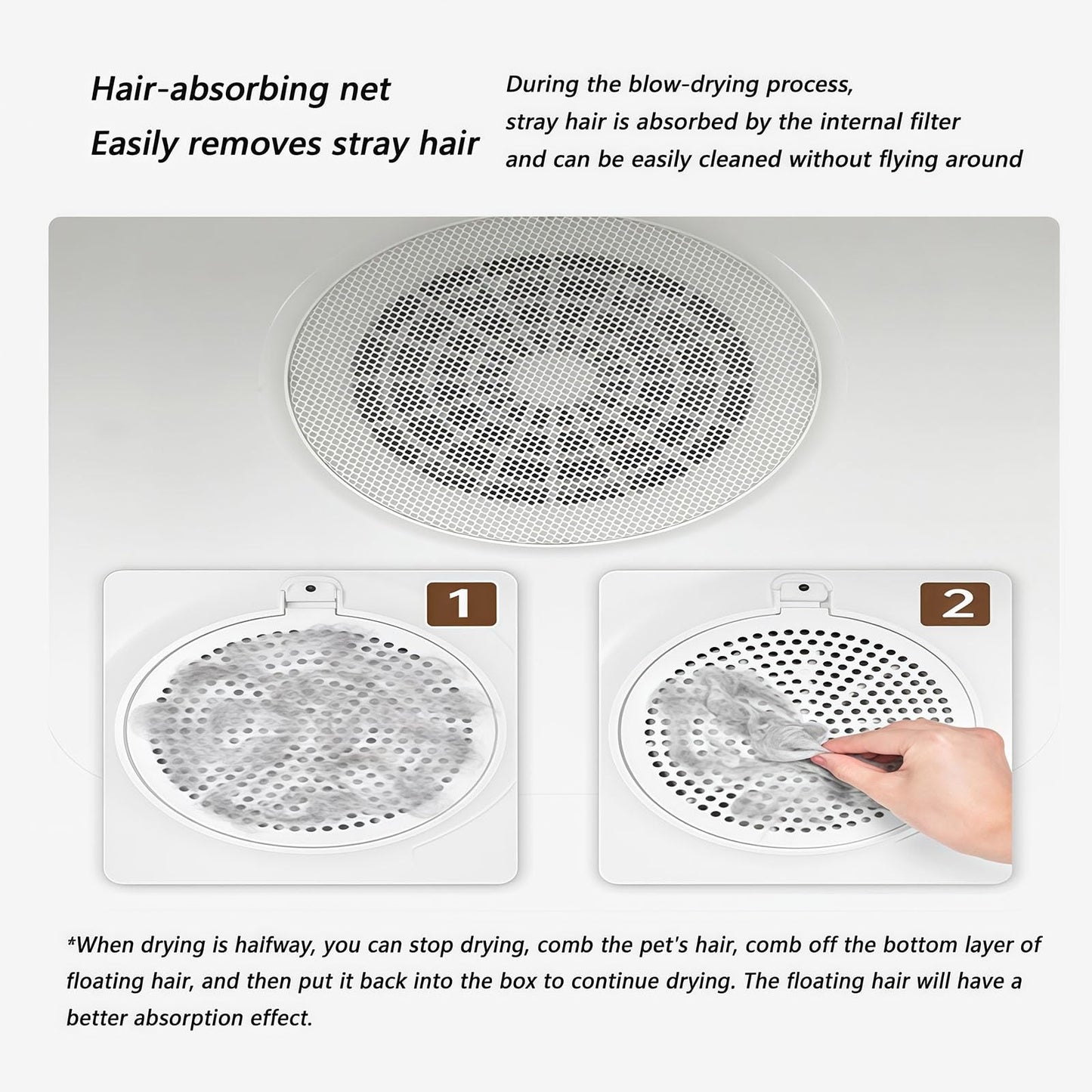 Hair-absorbing net
Easily removes stray hair

During the blow-drying process, stray hair is absorbed by the internal filter and can be easily cleaned without flying around

1

2

*When drying is haifway, you can stop drying, comb the pet's hair, comb off the bottom layer of floating hair, and then put it back into the box to continue drying. The floating hair will have a better absorption effect.