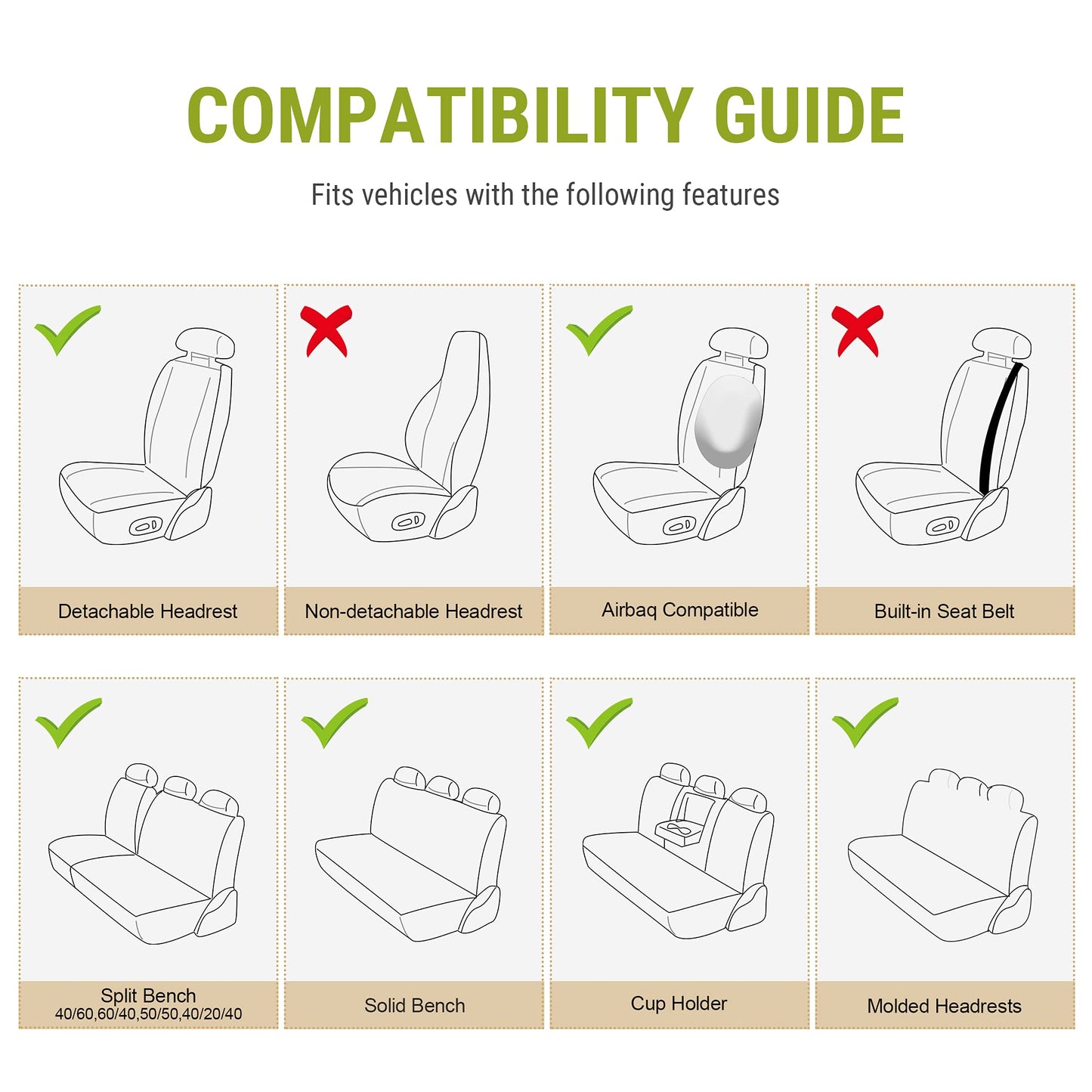 COMPATIBILITY GUIDE

Fits vehicles with the following features

Detachable Headrest

Non-detachable Headrest

Airbaq Compatible

Built-in Seat Belt

Split Bench
40/60,60/40,50/50,40/20/40

Solid Bench

Cup Holder

Molded Headrests