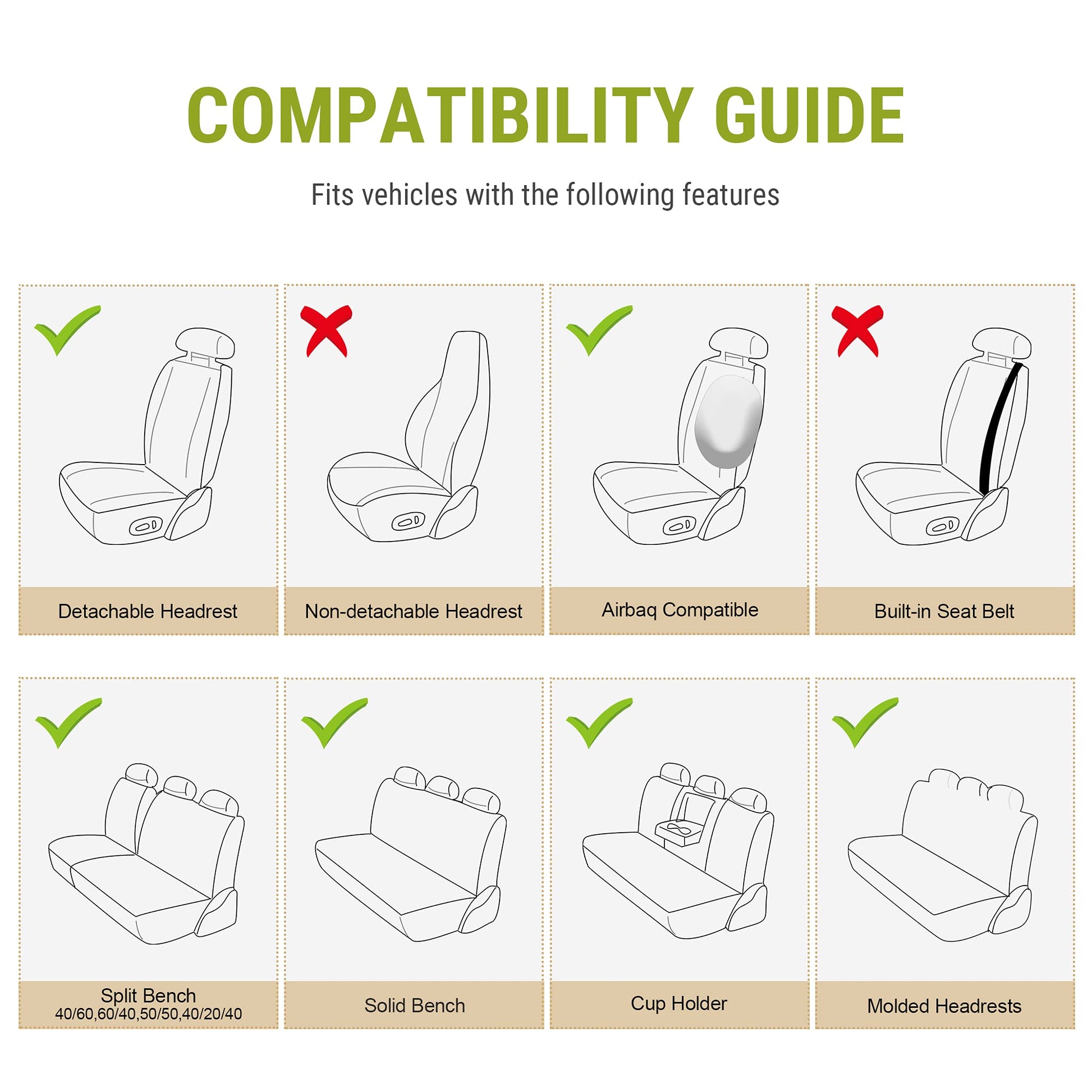 COMPATIBILITY GUIDE

Fits vehicles with the following features

Detachable Headrest

Non-detachable Headrest

Airbaq Compatible

Built-in Seat Belt

Split Bench
40/60,60/40,50/50,40/20/40

Solid Bench

Cup Holder

Molded Headrests