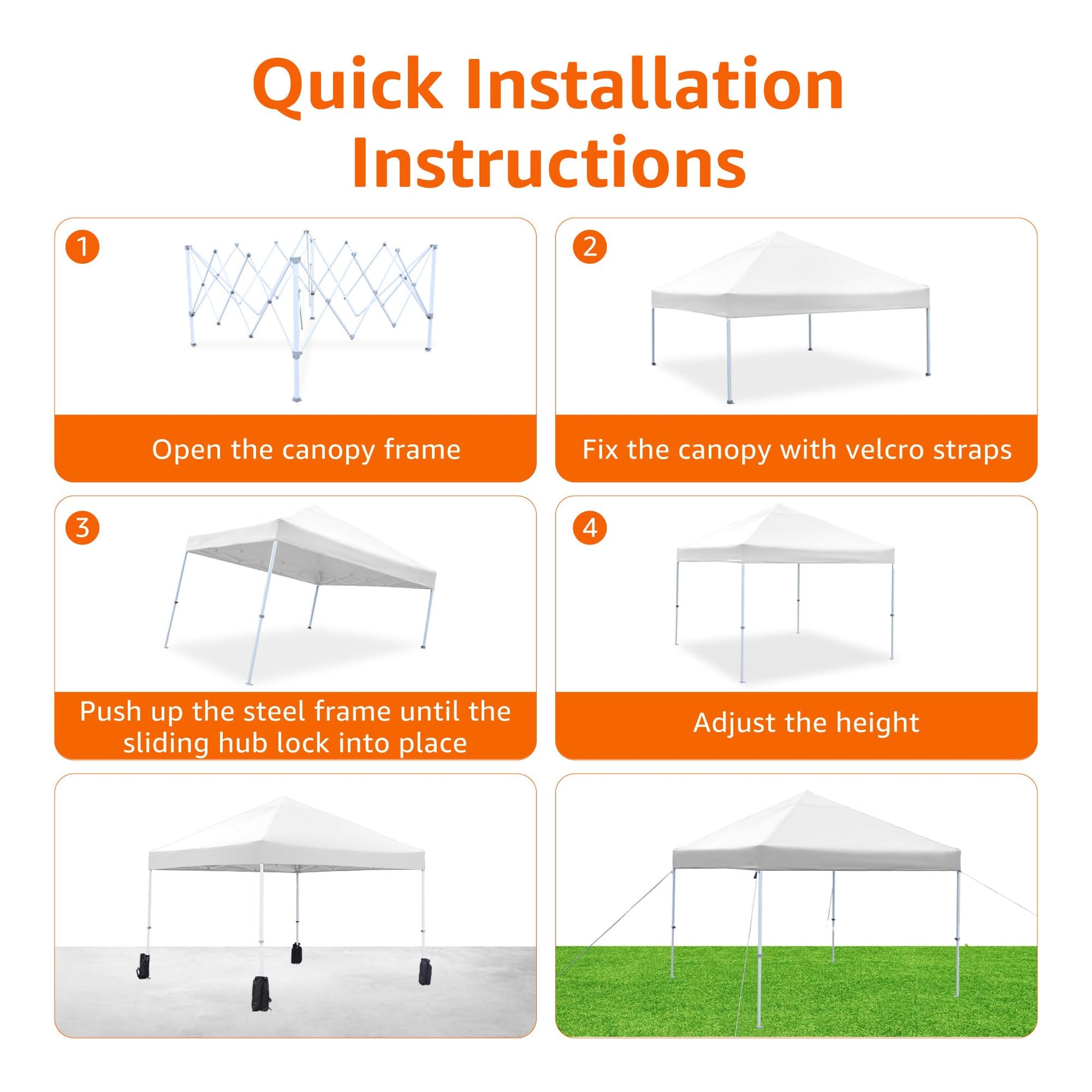 Quick Installation Instructions

1

Open the canopy frame

2

Fix the canopy with velcro straps

3

Push up the steel frame until the sliding hub lock into place

4

Adjust the height