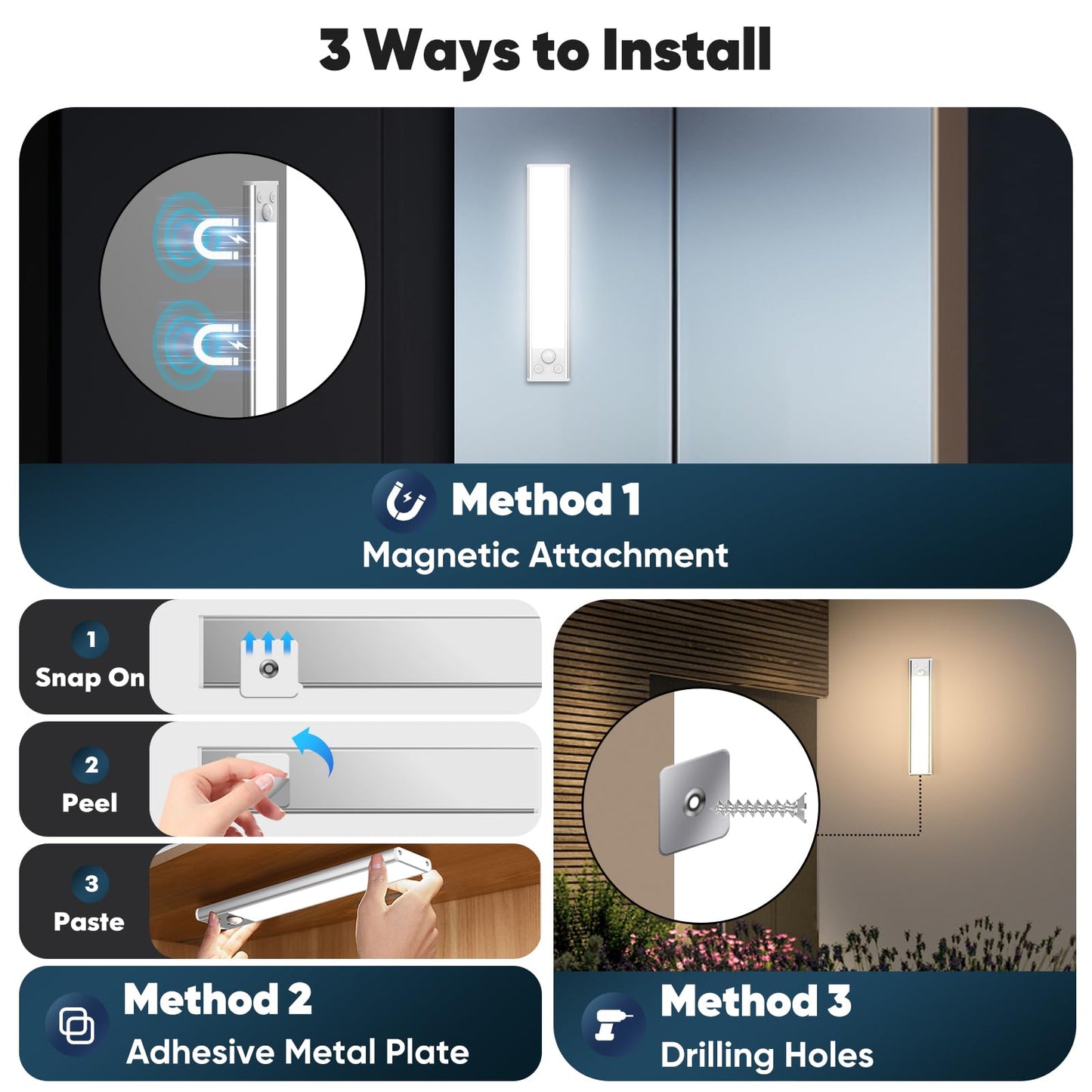 3 Ways to Install

Method 1
Magnetic Attachment

1
Snap On

2
Peel

3
Paste

Method 2
Adhesive Metal Plate

Method 3
Drilling Holes