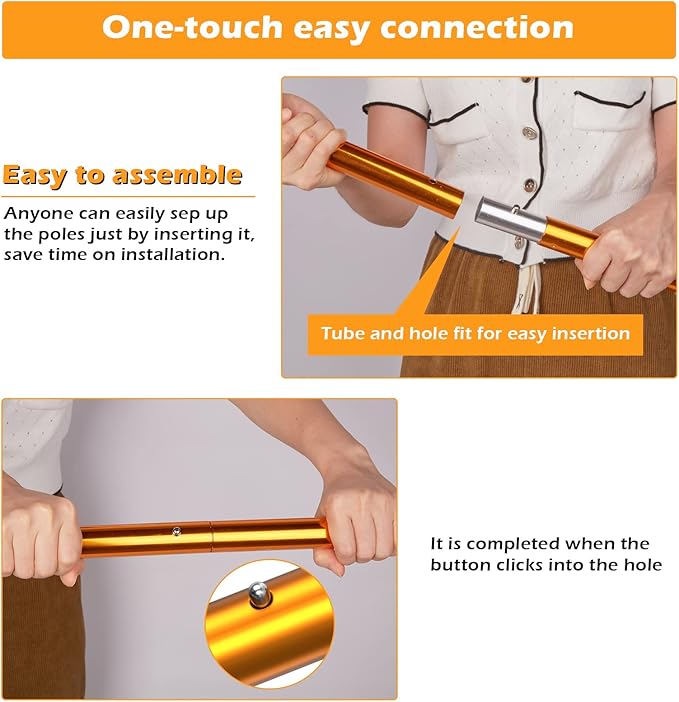 One-touch easy connection

Easy to assemble

Anyone can easily sep up the poles just by inserting it, save time on installation.

Tube and hole fit for easy insertion

It is completed when the button clicks into the hole