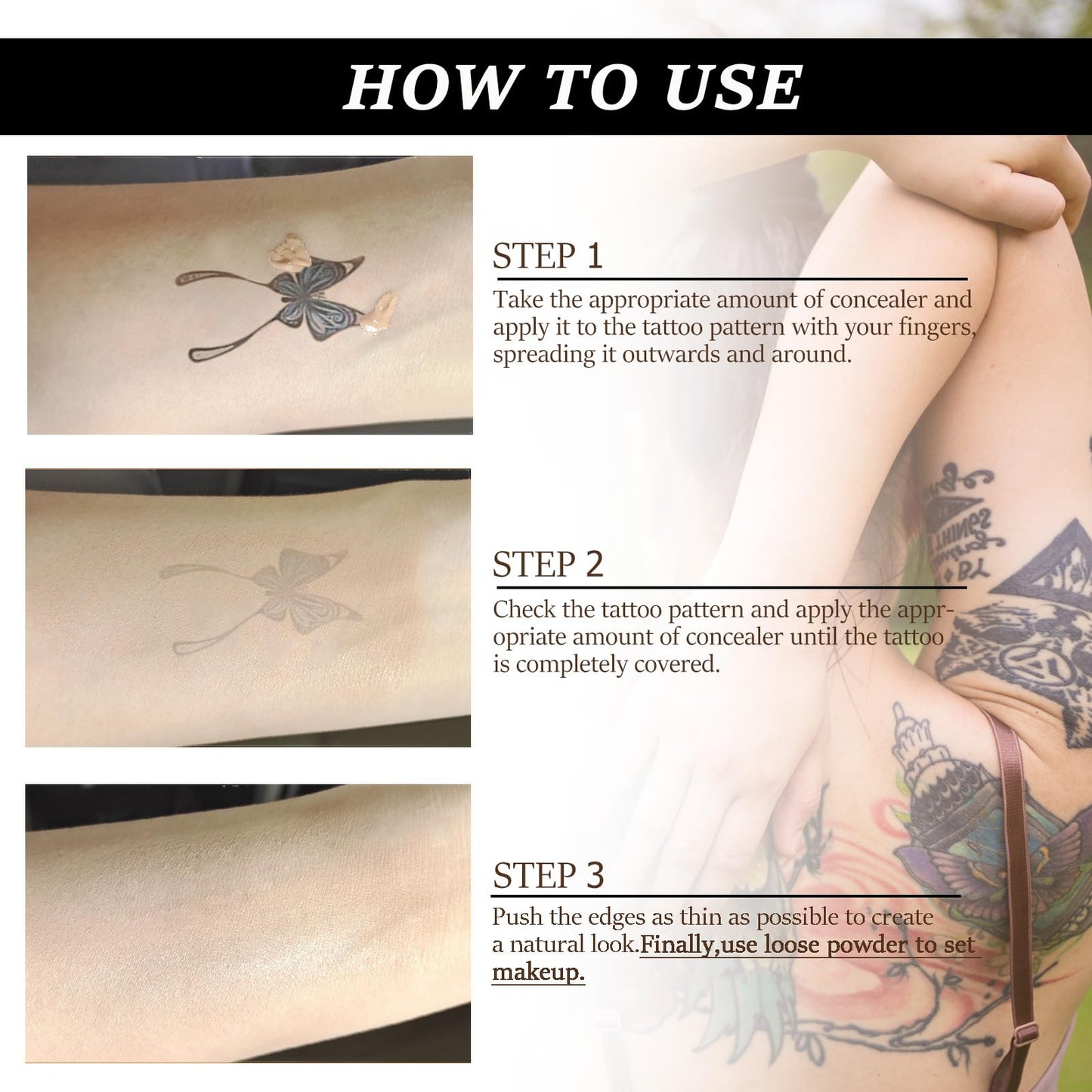 HOW TO USE

STEP 1

Take the appropriate amount of concealer and apply it to the tattoo pattern with your fingers, spreading it outwards and around.

STEP 2

Check the tattoo pattern and apply the appropriate amount of concealer until the tattoo is completely covered.

STEP 3

Push the edges as thin as possible to create a natural look.Finally,use loose powder to set makeup.