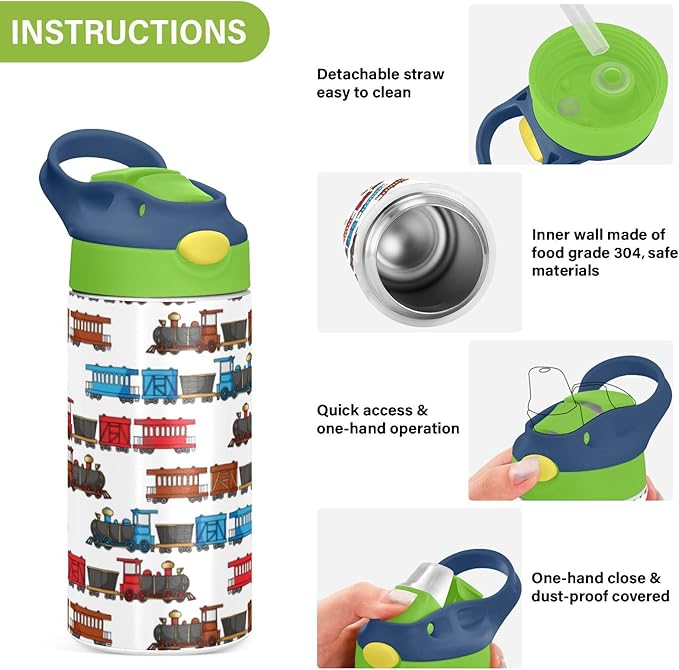 INSTRUCTIONS

Detachable straw easy to clean

Inner wall made of food grade 304, safe materials

Quick access & one-hand operation

One-hand close & dust-proof covered