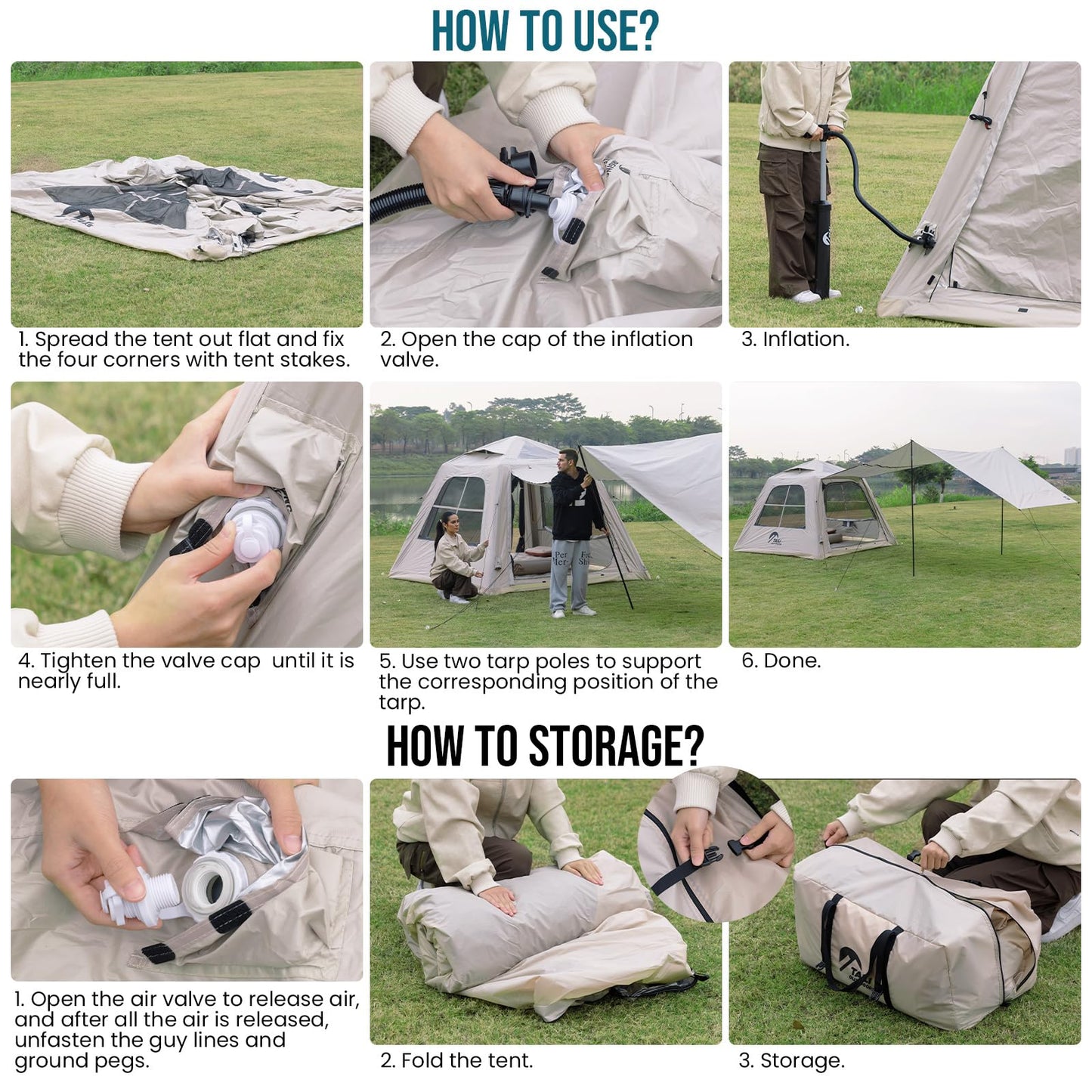 HOW TO USE?

1. Spread the tent out flat and fix the four corners with tent stakes.

2. Open the cap of the inflation valve.

3. Inflation.

4. Tighten the valve cap until it is nearly full.

5. Use two tarp poles to support the corresponding position of the tarp.

6. Done.

HOW TO STORAGE?

1. Open the air valve to release air, and after all the air is released, unfasten the guy lines and ground pegs.

2. Fold the tent.

3. Storage.