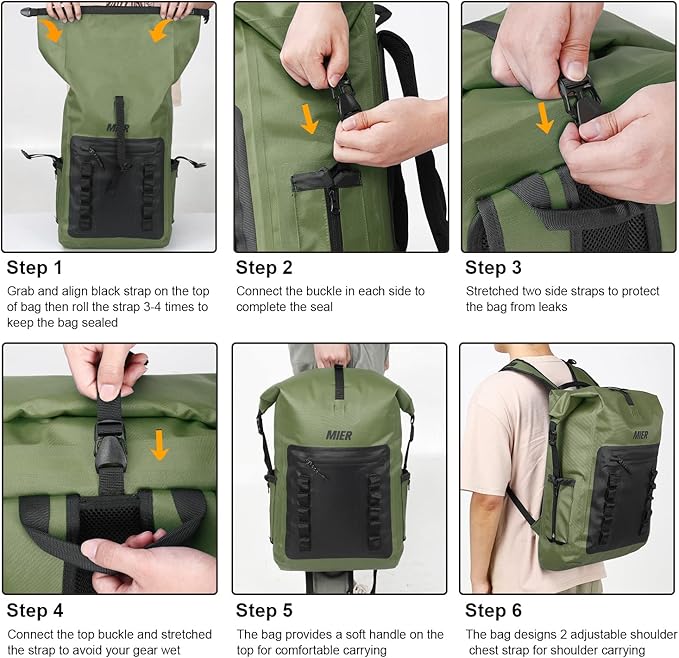 MIER

Step 1
Grab and align black strap on the top of bag then roll the strap 3-4 times to keep the bag sealed

Step 2
Connect the buckle in each side to complete the seal

Step 3
Stretched two side straps to protect the bag from leaks

MIER

MIER

Step 4
Connect the top buckle and stretched the strap to avoid your gear wet

Step 5
The bag provides a soft handle on the top for comfortable carrying

Step 6
The bag designs 2 adjustable shoulder chest strap for shoulder carrying