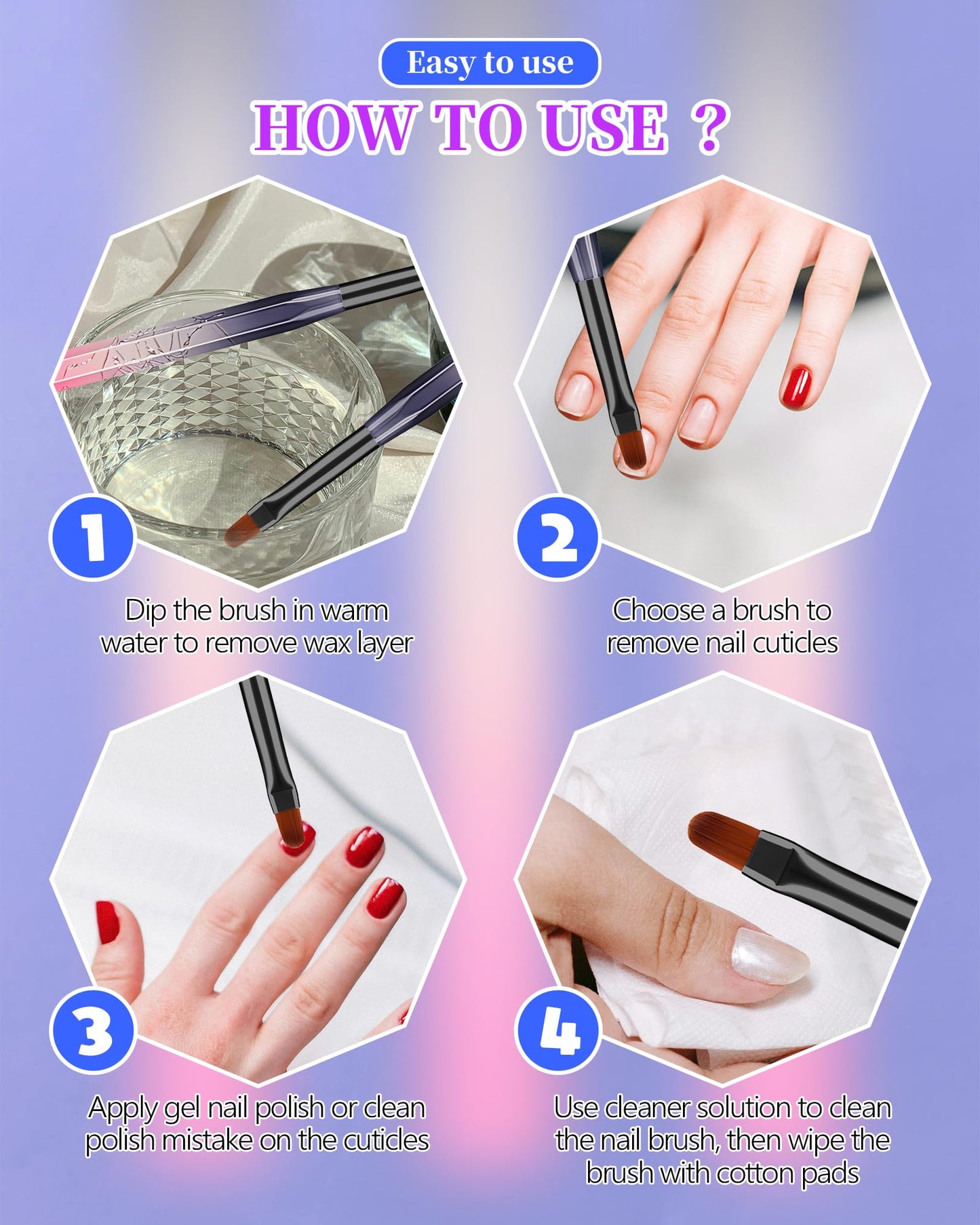 Easy to use

HOW TO USE ?

1

Dip the brush in warm water to remove wax layer

2

Choose a brush to remove nail cuticles

3

Apply gel nail polish or clean polish mistake on the cuticles

4

Use cleaner solution to clean the nail brush, then wipe the brush with cotton pads