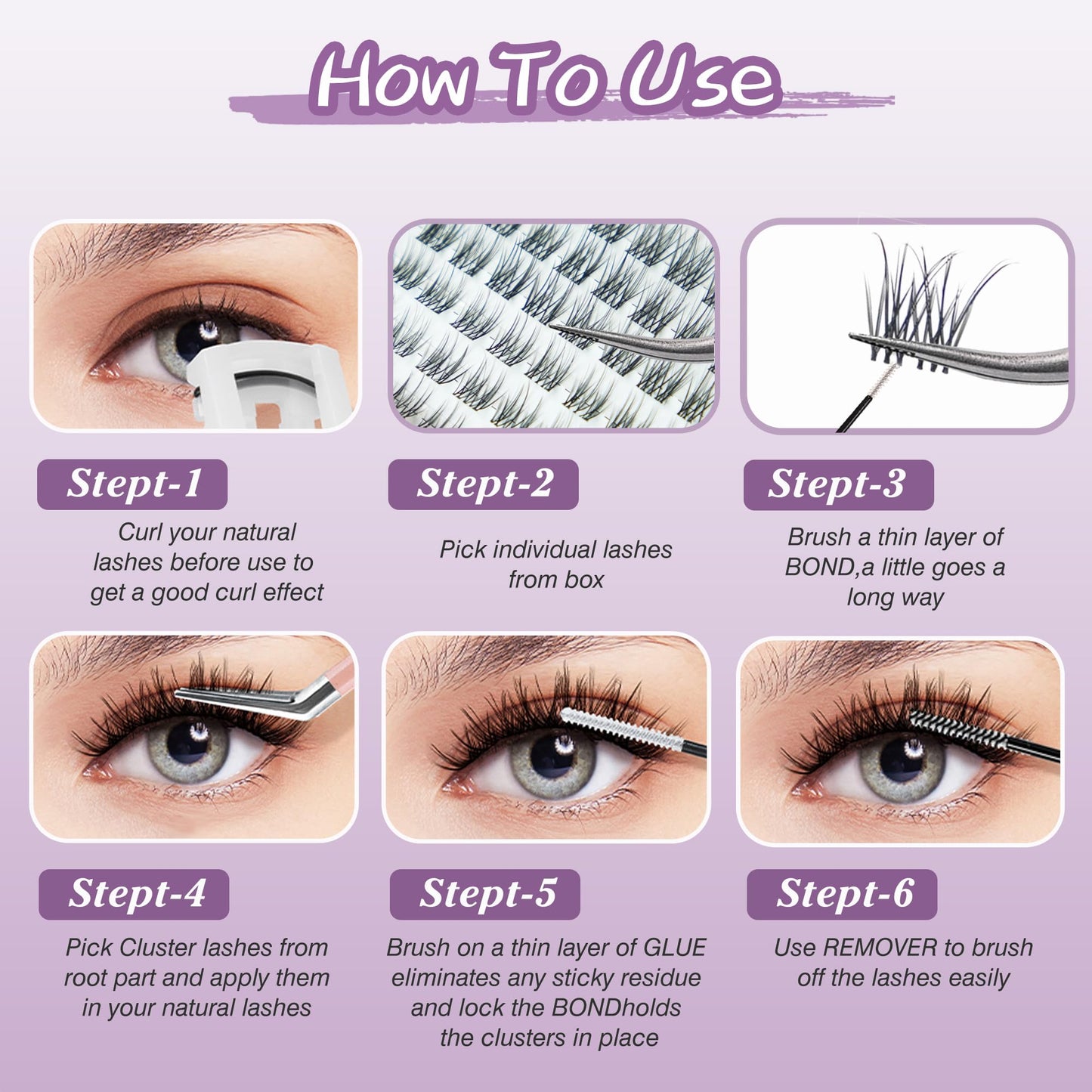 How To Use

Stept-1

Curl your natural lashes before use to get a good curl effect

Stept-2

Pick individual lashes from box

Stept-3

Brush a thin layer of BOND,a little goes a long way

Stept-4

Pick Cluster lashes from root part and apply them in your natural lashes

Stept-5

Brush on a thin layer of GLUE eliminates any sticky residue and lock the BONDholds the clusters in place

Stept-6

Use REMOVER to brush off the lashes easily