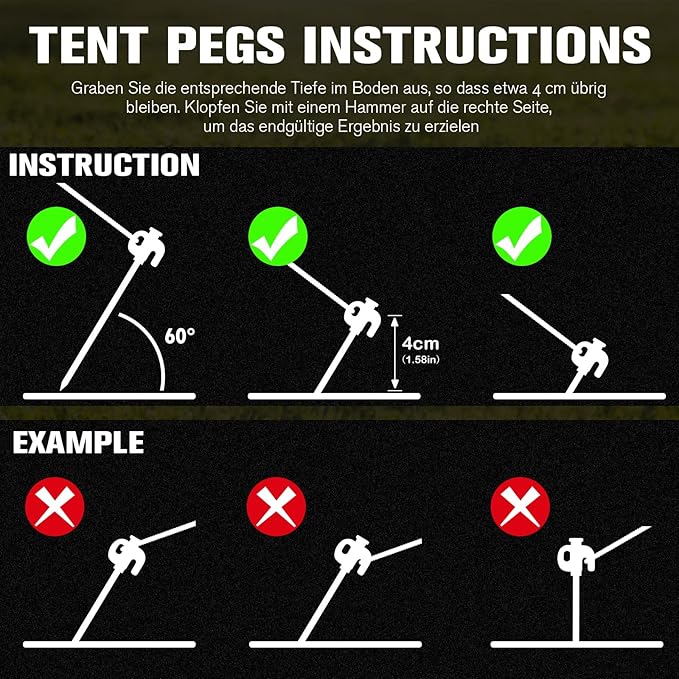 TENT PEGS INSTRUCTIONS

Graben Sie die entsprechende Tiefe im Boden aus, so dass etwa 4 cm übrig bleiben. Klopfen Sie mit einem Hammer auf die rechte Seite, um das endgültige Ergebnis zu erzielen

INSTRUCTION

60°

4cm
(1.58in)

EXAMPLE