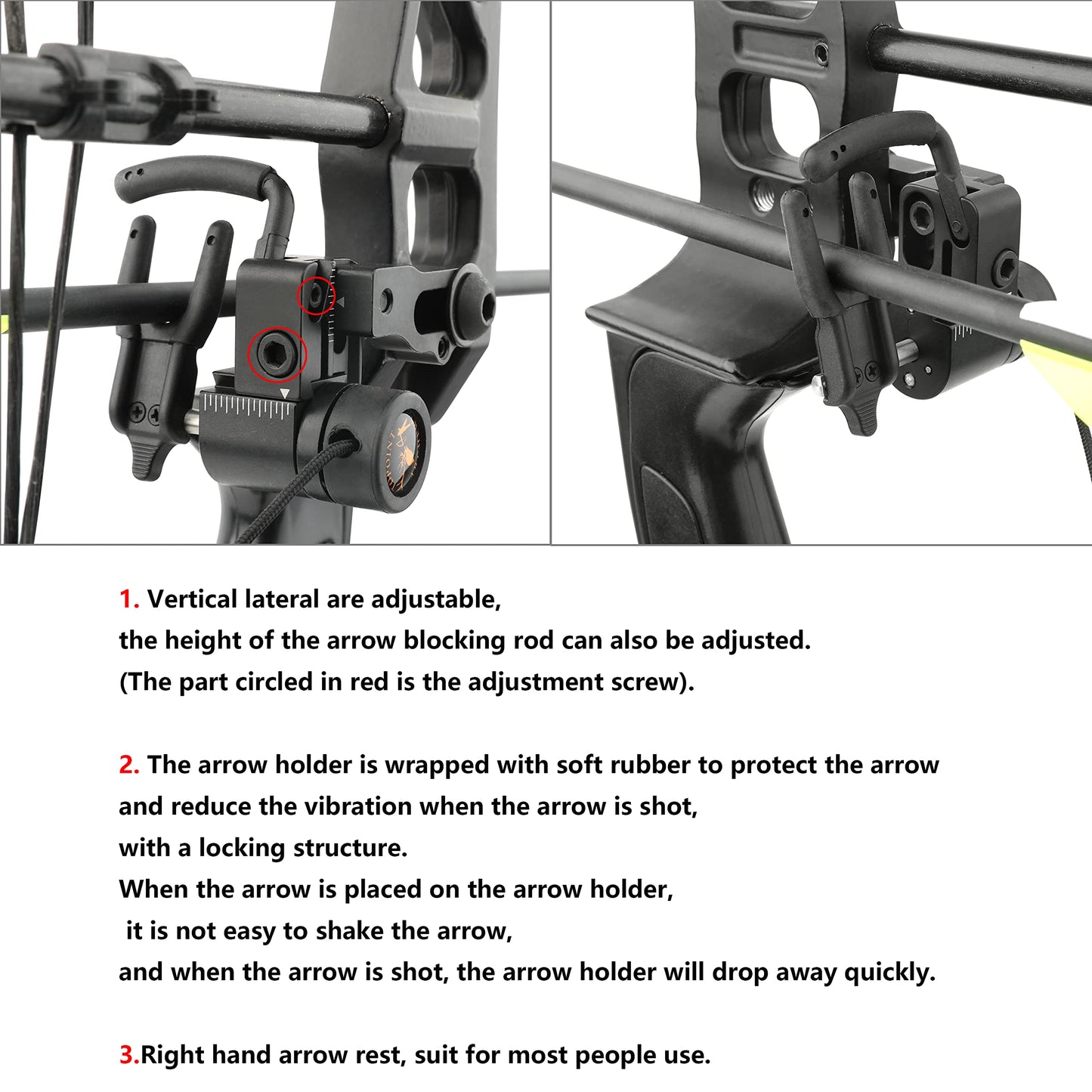 1. Vertical lateral are adjustable,
the height of the arrow blocking rod can also be adjusted.
(The part circled in red is the adjustment screw).

2. The arrow holder is wrapped with soft rubber to protect the arrow and reduce the vibration when the arrow is shot,
with a locking structure.
When the arrow is placed on the arrow holder,
it is not easy to shake the arrow,
and when the arrow is shot, the arrow holder will drop away quickly.

3.Right hand arrow rest, suit for most people use.