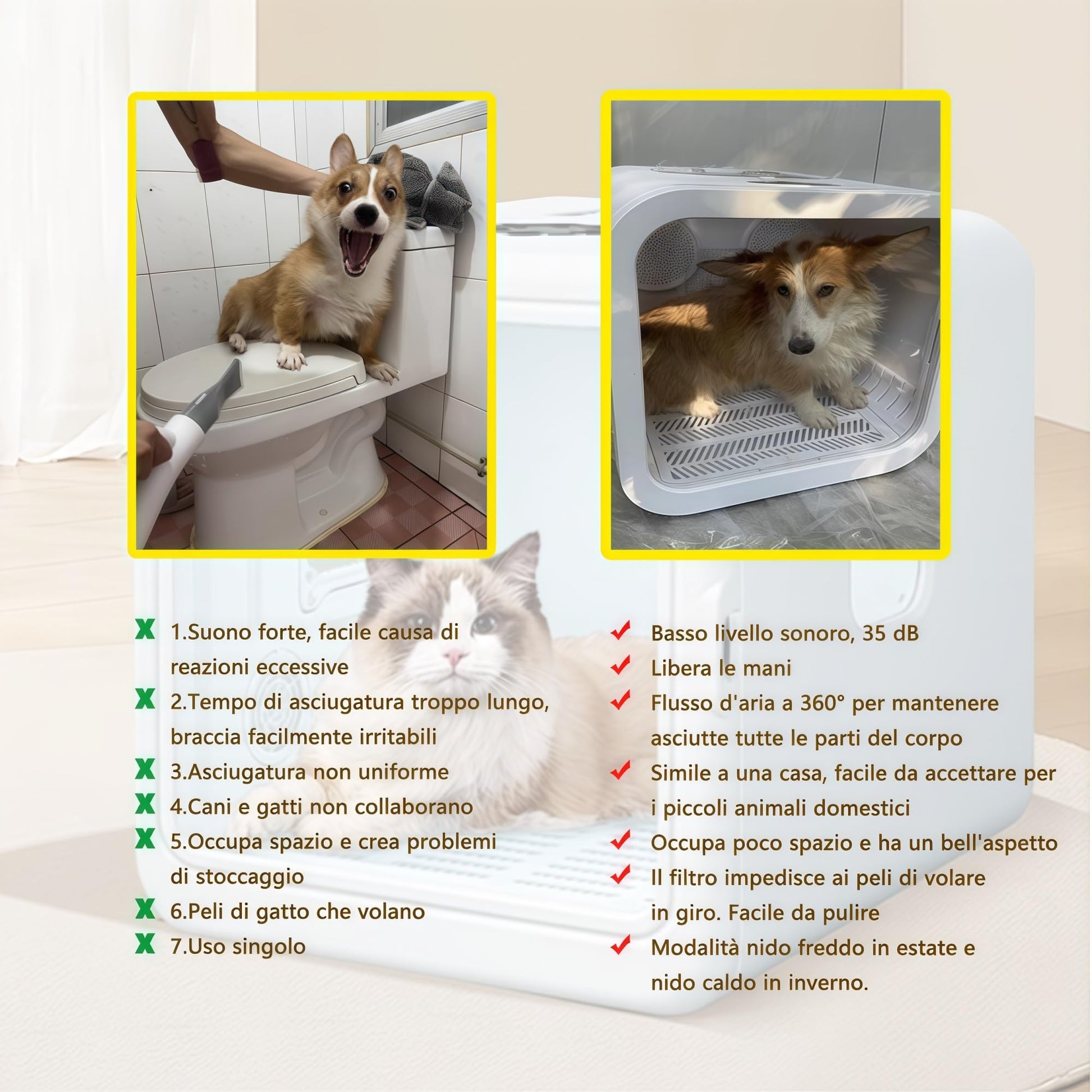 1.Suono forte, facile causa di reazioni eccessive

2.Tempo di asciugatura troppo lungo, braccia facilmente irritabili

3.Asciugatura non uniforme

4.Cani e gatti non collaborano

5.Occupa spazio e crea problemi di stoccaggio

6.Peli di gatto che volano

7.Uso singolo

Basso livello sonoro, 35 dB

Libera le mani

Flusso d'aria a 360° per mantenere asciutte tutte le parti del corpo

Simile a una casa, facile da accettare per i piccoli animali domestici

Occupa poco spazio e ha un bell'aspetto

Il filtro impedisce ai peli di volare in giro. Facile da pulire

Modalità nido freddo in estate e nido caldo in inverno.