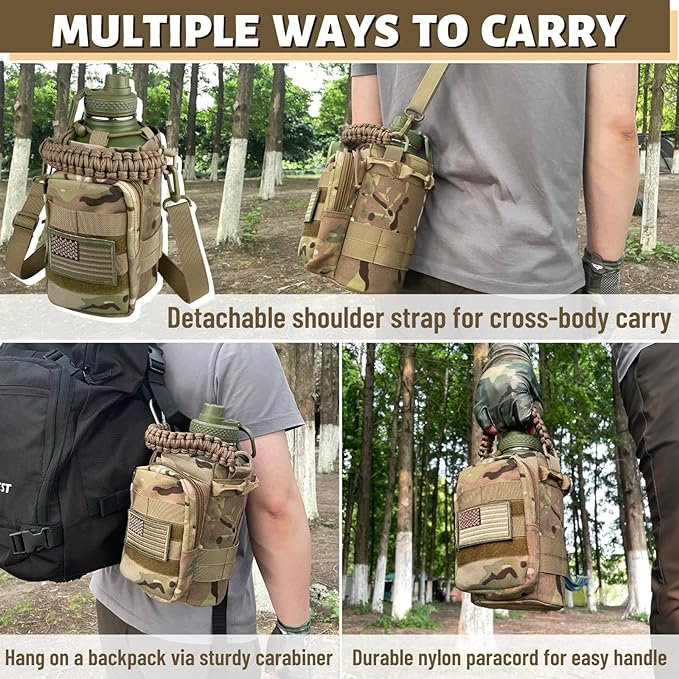 MULTIPLE WAYS TO CARRY

Detachable shoulder strap for cross-body carry

ST

Hang on a backpack via sturdy carabiner

Durable nylon paracord for easy handle