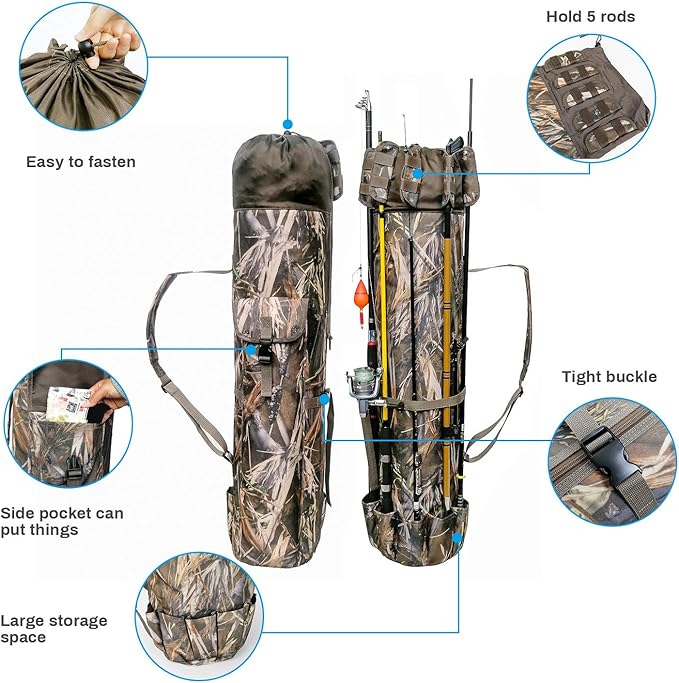 Hold 5 rods

Easy to fasten

Tight buckle

Side pocket can put things

Large storage space