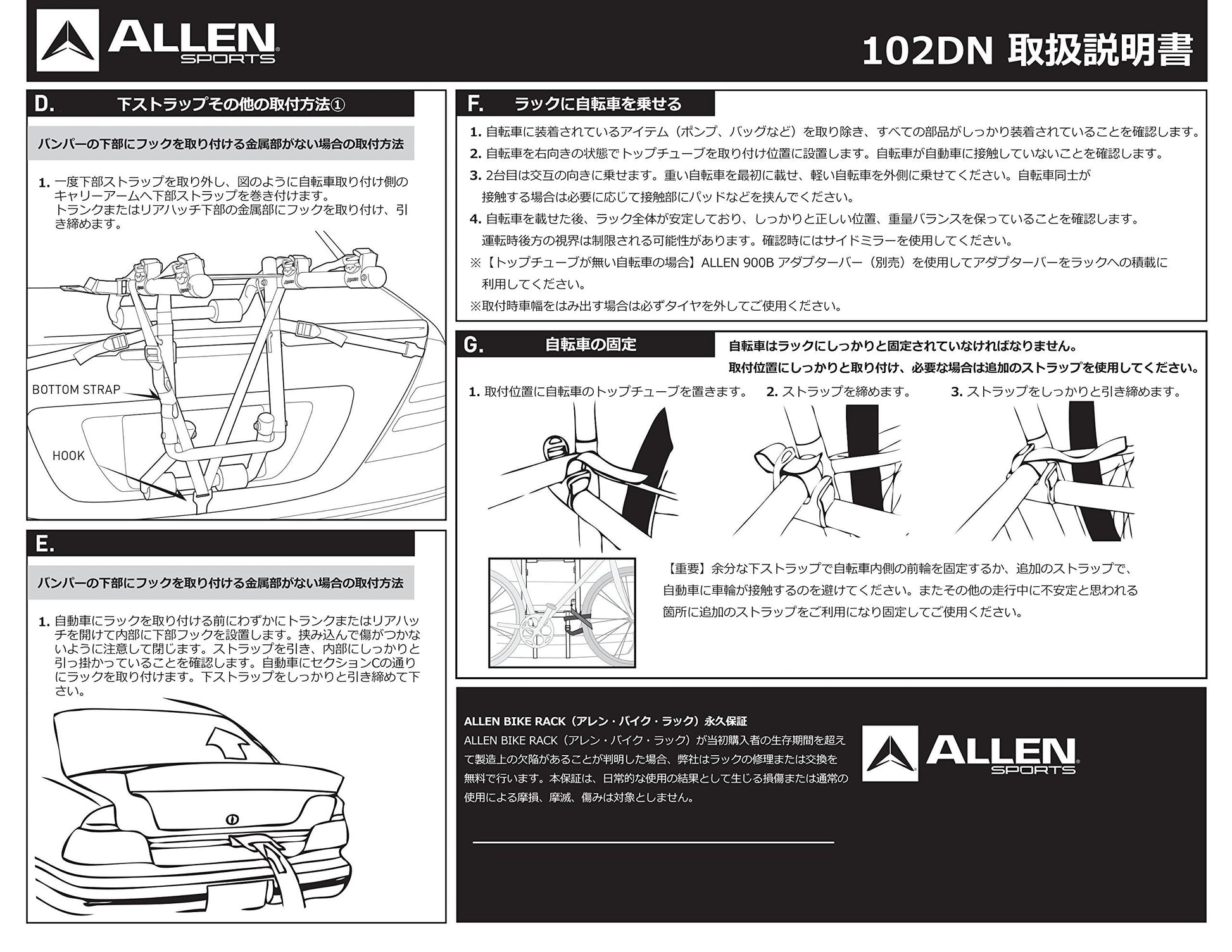 ALLEN SPORTS

102DN 取扱説明書

D. 下ストラップその他の取付方法①

バンパーの下部にフックを取り付ける金属部がない場合の取付方法

1. 一度下部ストラップを取り外し、図のように自転車取り付け側のキャリーアームへ下部ストラップを巻き付けます。
トランクまたはリアハッチ下部の金属部にフックを取り付け、引き締めます。

BOTTOM STRAP

HOOK

E.

バンパーの下部にフックを取り付ける金属部がない場合の取付方法

1. 自動車にラックを取り付ける前にわずかにトランクまたはリアハッチを開けて内部に下部フックを設置します。挟み込んで傷がつかないように注意して閉じます。ストラップを引き、内部にしっかりと引っ掛かっていることを確認します。自動車にセクションCの通りにラックを取り付けます。下ストラップをしっかりと引き締めて下さい。

F. ラックに自転車を乗せる

1. 自転車に装着されているアイテム（ポンプ、バッグなど）を取り除き、すべての部品がしっかり装着されていることを確認します。
2. 自転車を右向きの状態でトップチューブを取り付け位置に設置します。自転車が自動車に接触していないことを確認します。
3. 2台目は交互の向きに乗せます。重い自転車を最初に載せ、軽い自転車を外側に乗せてください。自転車同士が接触する場合は必要に応じて接触部にパッドなどを挟んでください。
4. 自転車を載せた後、ラック全体が安定しており、しっかりと正しい位置、重量バランスを保っていることを確認します。
運転時後方の視界は制限される可能性があります。確認時にはサイドミラーを使用してください。
※【トップチューブが無い自転車の場合】ALLEN 900B アダプターバー（別売）を使用してアダプターバーをラックへの積載に利用してください。
※取付時車幅をはみ出す場合は必ずタイヤを外してご使用ください。

G. 自転車の固定

自転車はラックにしっかりと固定されていなければなりません。
取付位置にしっかりと取り付け、必要な場合は追加のストラップを使用してください。

1. 取付位置に自転車のトップチューブを置きます。 2. ストラップを締めます。 3. ストラップをしっかりと引き締めます。

【重要】余分な下ストラップで自転車内側の前輪を固定するか、追加のストラップで、自動車に車輪が接触するのを避けてください。またその他の走行中に不安定と思われる箇所に追加のストラップをご利用になり固定してご使用ください。

ALLEN BIKE RACK（アレン・バイク・ラック）永久保証
ALLEN BIKE RACK（アレン・バイク・ラック）が当初購入者の生存期間を超えて製造上の欠陥があることが判明した場合、弊社はラックの修理または交換を無料で行います。本保証は、日常的な使用の結果として生じる損傷または通常の使用による摩損、摩滅、傷みは対象としません。

ALLEN SPORTS