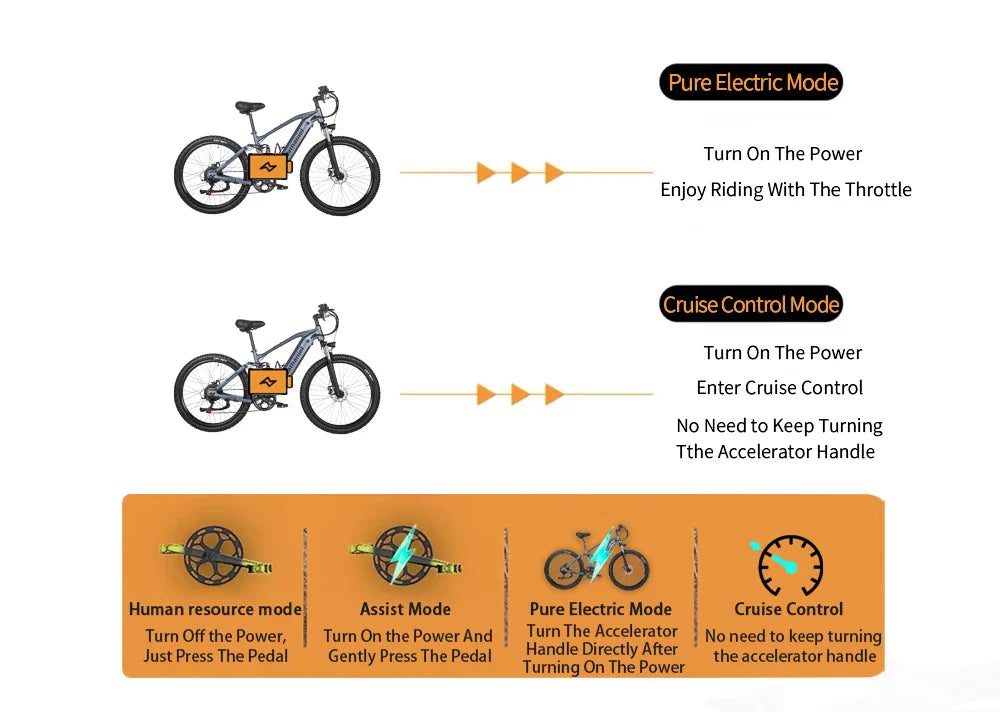 Pure Electric Mode

Turn On The Power
Enjoy Riding With The Throttle

Cruise Control Mode

Turn On The Power
Enter Cruise Control
No Need to Keep Turning Tthe Accelerator Handle

Human resource mode
Turn Off the Power, Just Press The Pedal

Assist Mode
Turn On the Power And Gently Press The Pedal

Pure Electric Mode
Turn The Accelerator Handle Directly After Turning On The Power

Cruise Control
No need to keep turning the accelerator handle